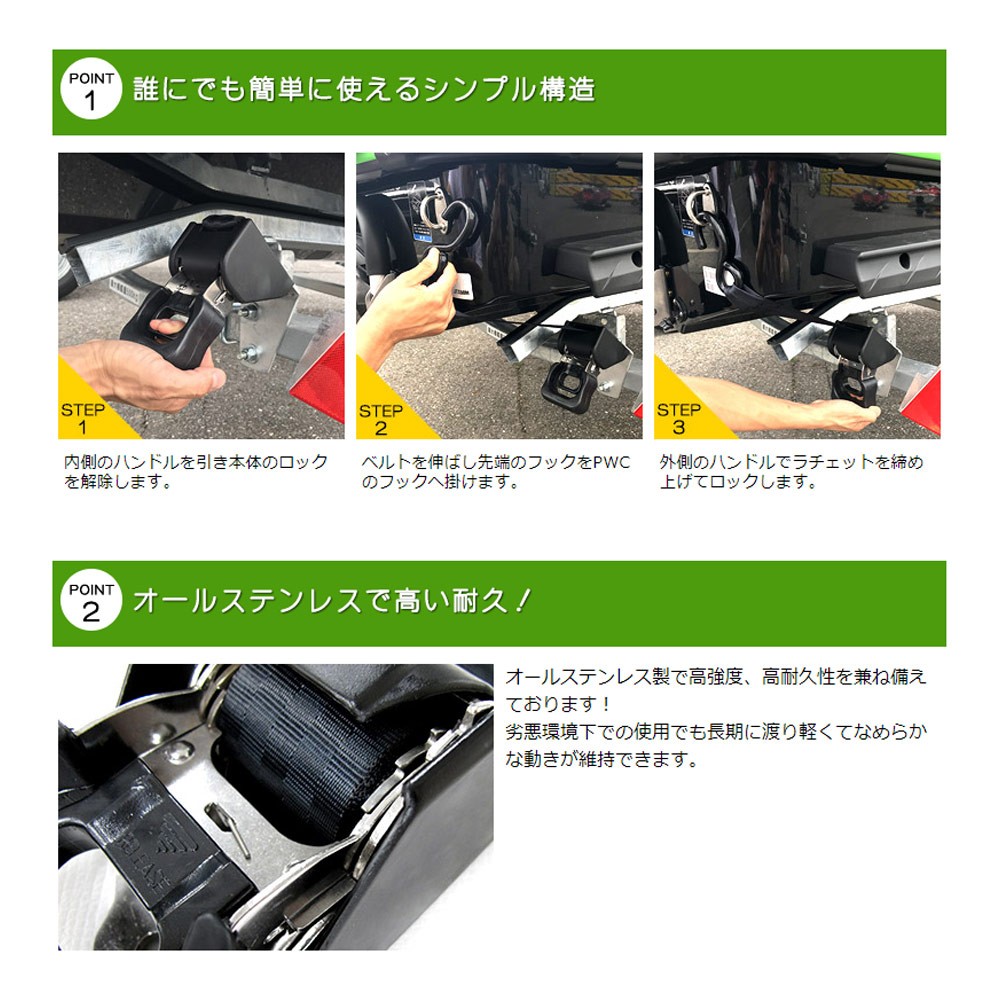 POINT 1 誰にでも簡単に使えるシンプル構造

STEP 1
内側のハンドルを引き本体のロックを解除します。

STEP 2
ベルトを伸ばし先端のフックをPWCのフックへ掛けます。

STEP 3
外側のハンドルでラチェットを締め上げてロックします。

POINT 2 オールステンレスで高い耐久！

オールステンレス製で高強度、高耐久性を兼ね備えております！
劣悪環境下での使用でも長期に渡り軽くてなめらかな動きが維持できます。