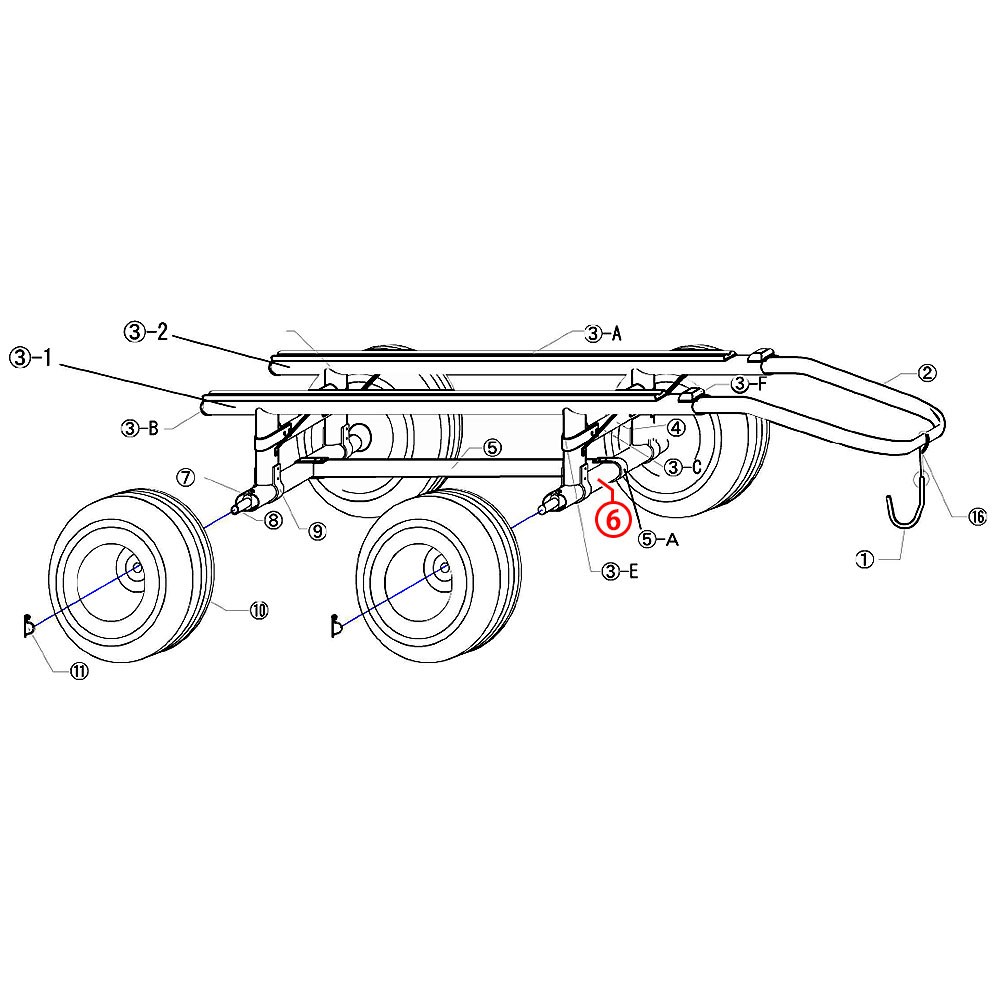 ③-2
③-A
③-1
②
③-F
③-B
④
⑤
③-C
⑦
⑧
⑨
⑥
⑤-A
⑯
③-E
①
⑩
⑪