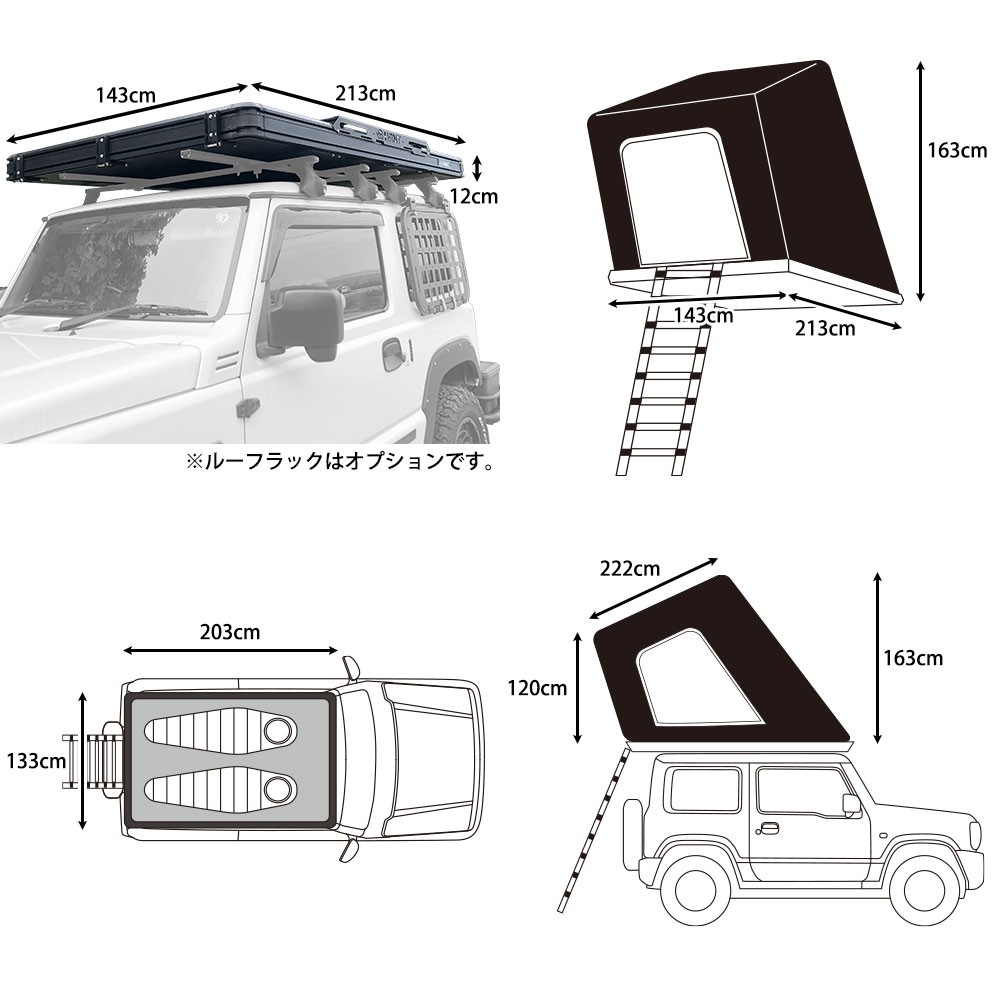 143cm
213cm
12cm
※ルーフラックはオプションです。

163cm
143cm
213cm

203cm
133cm

222cm
120cm
163cm