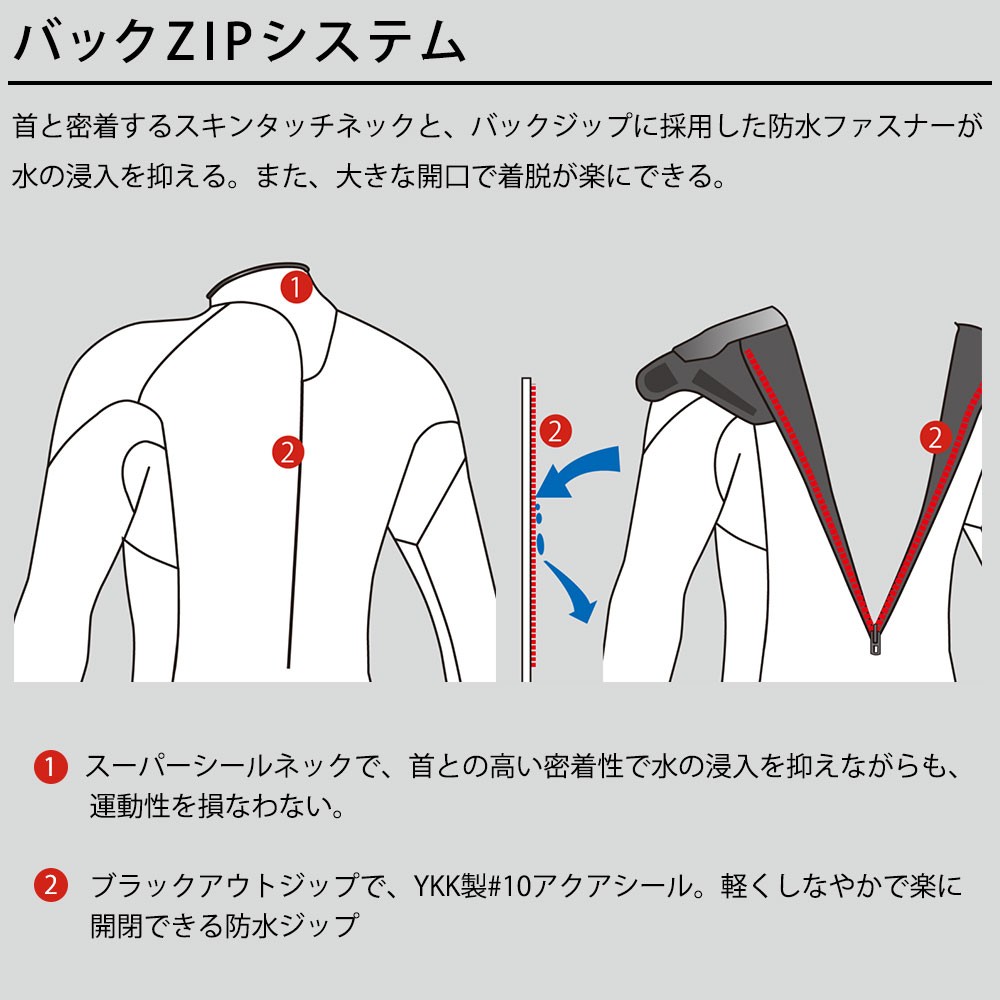 バックZIPシステム

首と密着するスキンタッチネックと、バックジップに採用した防水ファスナーが水の浸入を抑える。また、大きな開口で着脱が楽にできる。

1
2
2
2

1 スーパーシールネックで、首との高い密着性で水の浸入を抑えながらも、運動性を損なわない。

2 ブラックアウトジップで、YKK製#10アクアシール。軽くしなやかで楽に開閉できる防水ジップ