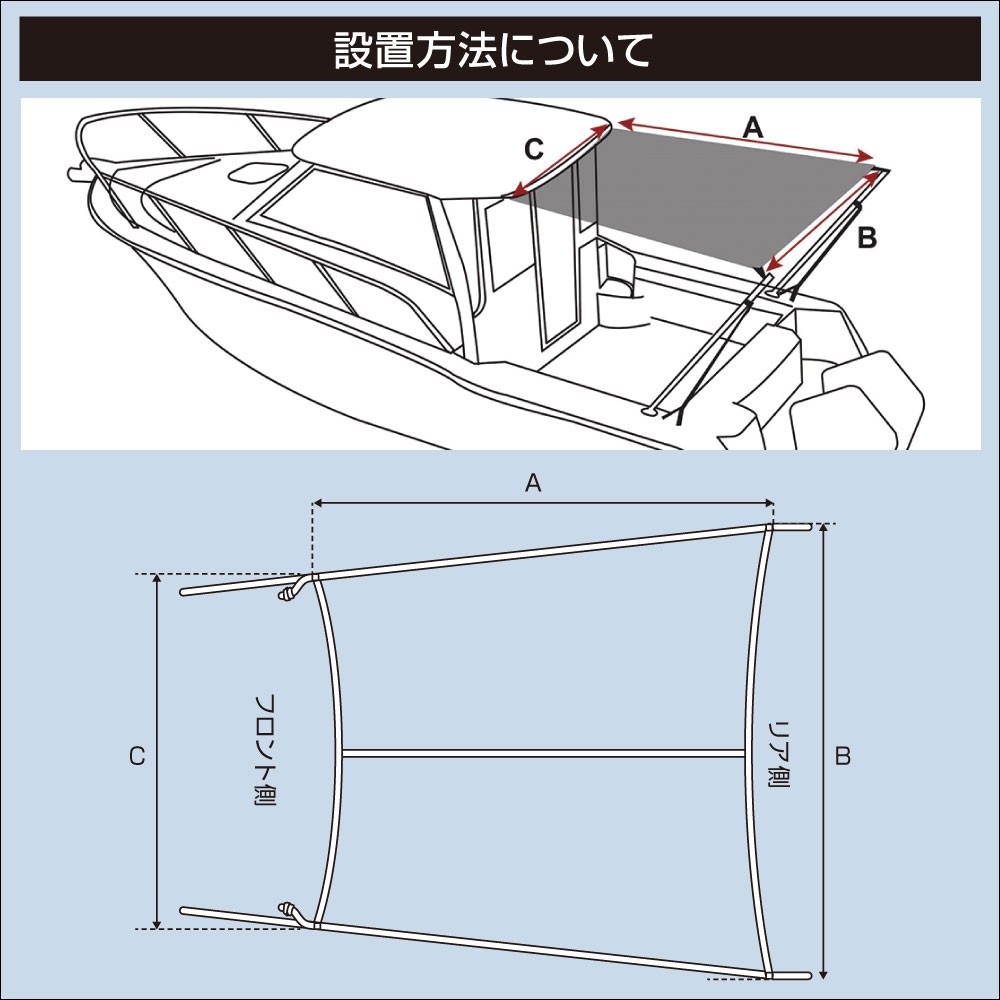 設置方法について

C
A
B

A
C
フロント側
リア側
B