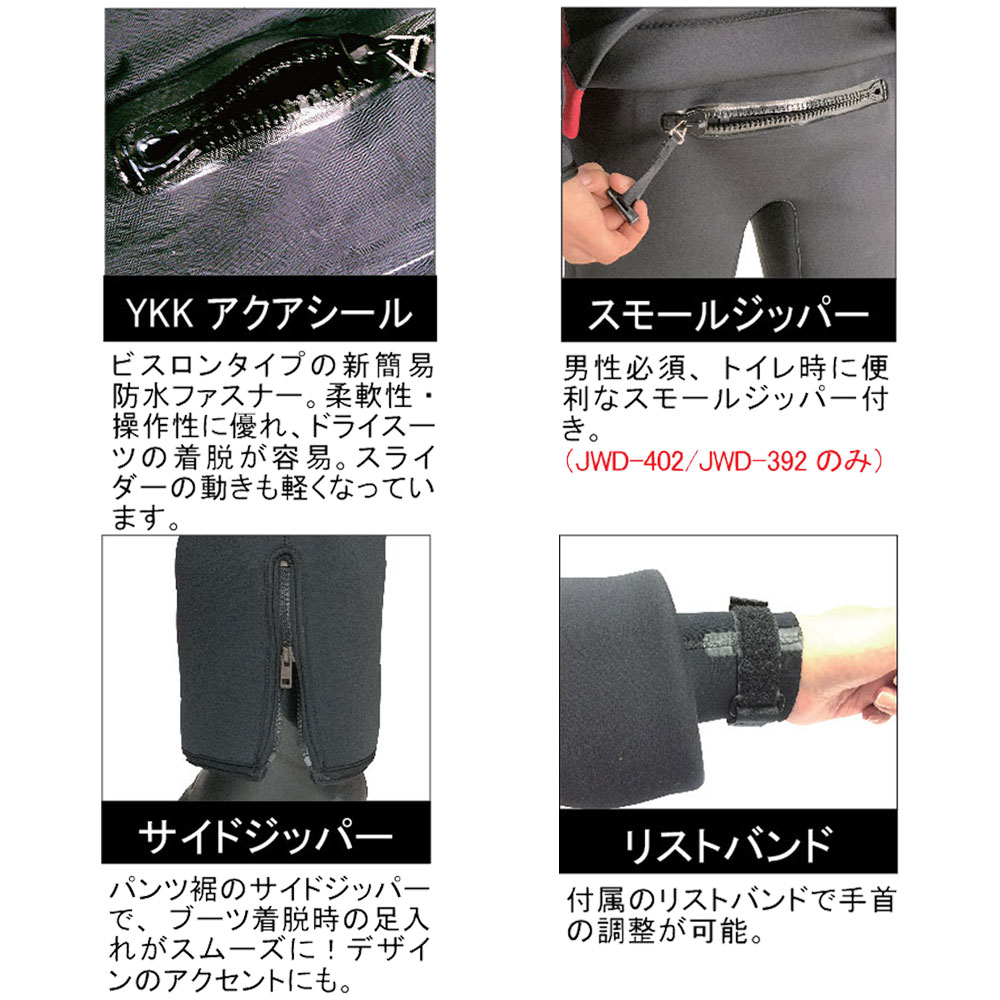 YKK アクアシール

ビスロンタイプの新簡易防水ファスナー。柔軟性・操作性に優れ、ドライスーツの着脱が容易。スライダーの動きも軽くなっています。

スモールジッパー

男性必須、トイレ時に便利なスモールジッパー付き。
（JWD-402/JWD-392 のみ）

サイドジッパー

パンツ裾のサイドジッパーで、ブーツ着脱時の足入れがスムーズに！デザインのアクセントにも。

リストバンド

付属のリストバンドで手首の調整が可能。