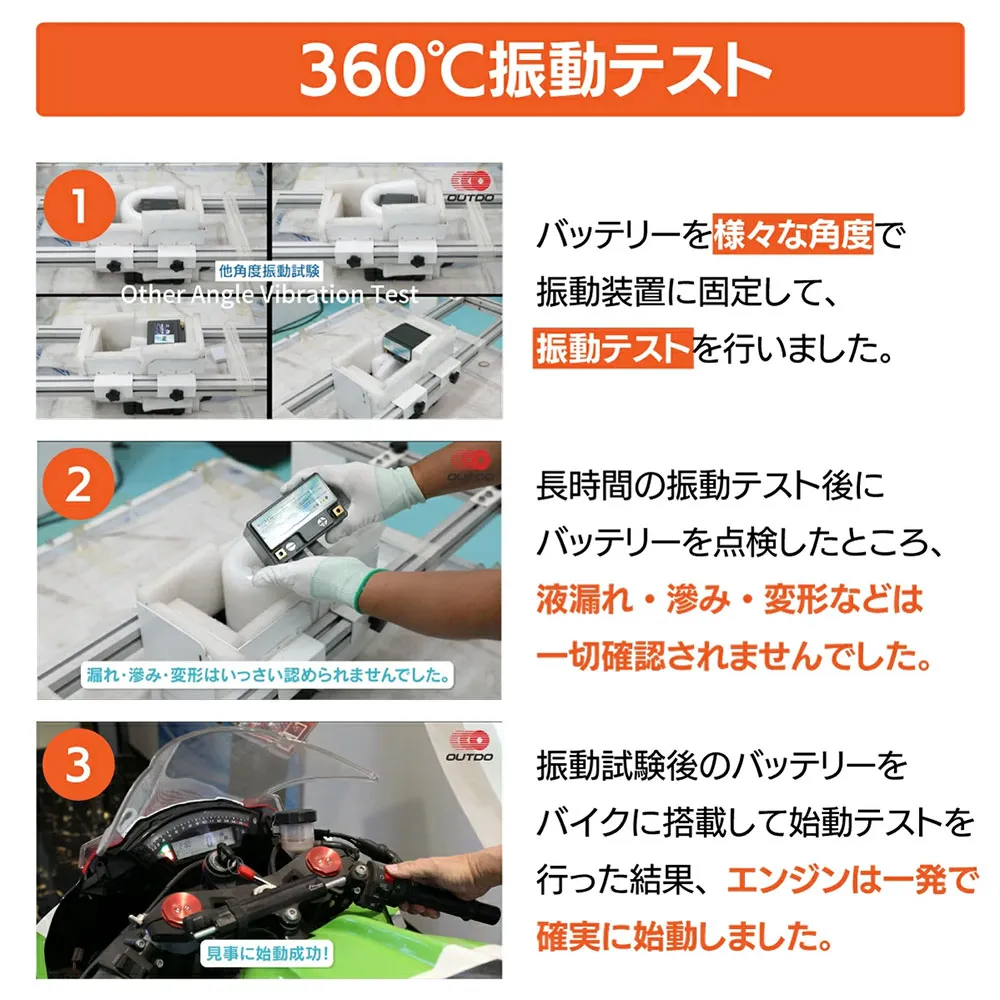 360℃振動テスト

1
OUTDO
他角度振動試験
Other Angle Vibration Test

バッテリーを様々な角度で振動装置に固定して、振動テストを行いました。

2
OUTDO
漏れ・滲み・変形はいっさい認められませんでした。

長時間の振動テスト後にバッテリーを点検したところ、液漏れ・滲み・変形などは一切確認されませんでした。

3
OUTDO
見事に始動成功!

振動試験後のバッテリーをバイクに搭載して始動テストを行った結果、エンジンは一発で確実に始動しました。