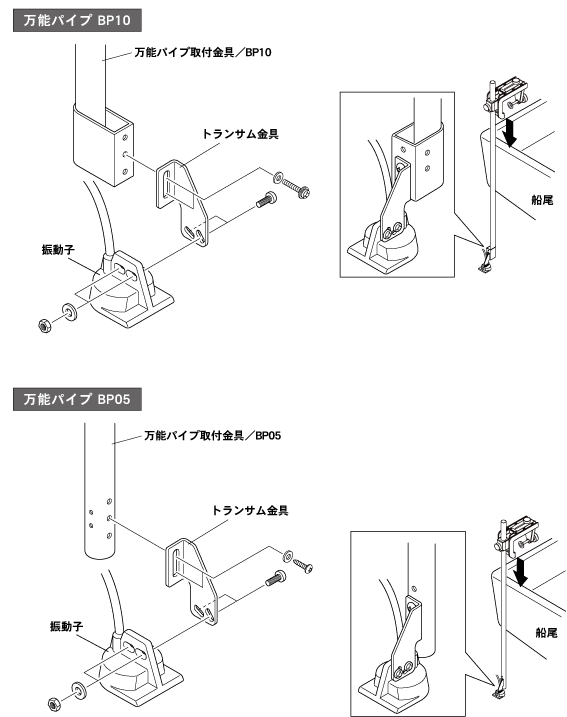 万能パイプ BP10

万能パイプ取付金具／BP10

トランサム金具

振動子

船尾

万能パイプ BP05

万能パイプ取付金具／BP05

トランサム金具

振動子

船尾