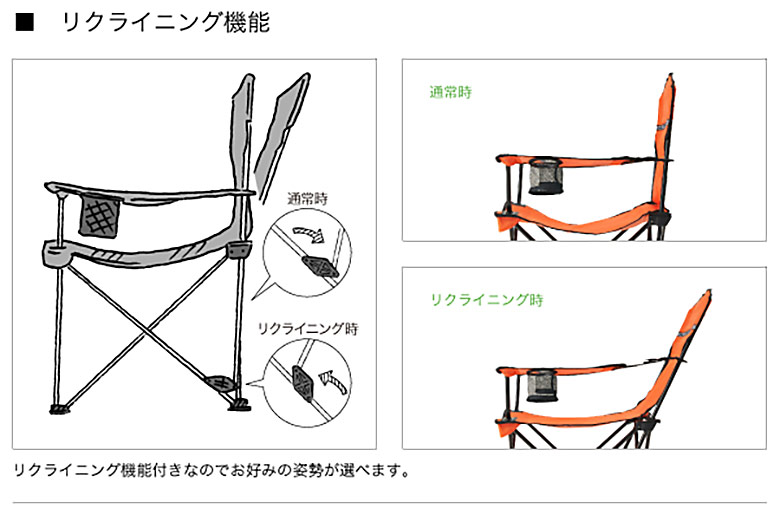 ■ リクライニング機能

通常時

リクライニング時

通常時

リクライニング時

リクライニング機能付きなのでお好みの姿勢が選べます。