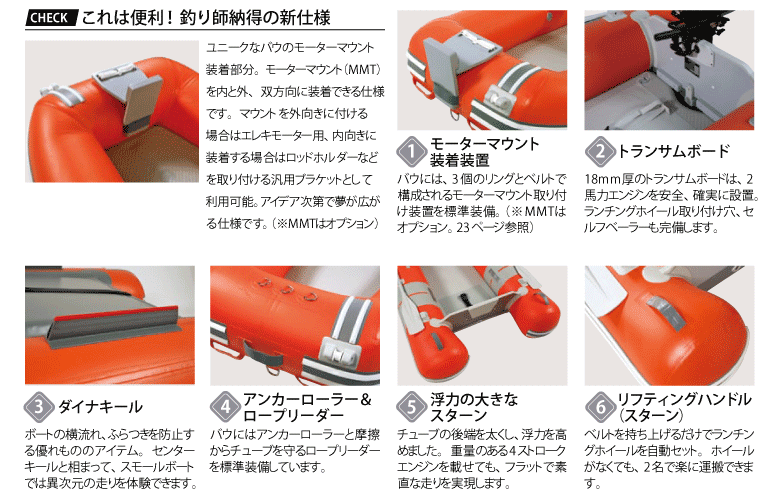 CHECK これは便利！ 釣り師納得の新仕様

ユニークなバウのモーターマウント装着部分。モーターマウント（MMT）を内と外、双方向に装着できる仕様です。マウントを外向きに付ける場合はエレキモーター用、内向きに装着する場合はロッドホルダーなどを取り付ける汎用ブラケットとして利用可能。アイデア次第で夢が広がる仕様です。（※MMTはオプション）

1 モーターマウント装着装置

バウには、3個のリングとベルトで構成されるモーターマウント取り付け装置を標準装備。（※MMTはオプション。23ページ参照）

2 トランサムボード

18mm厚のトランサムボードは、2馬力エンジンを安全、確実に設置。ランチングホイール取り付け穴、セルフベーラーも完備します。

3 ダイナキール

ボートの横流れ、ふらつきを防止する優れもののアイテム。センターキールと相まって、スモールボートでは異次元の走りを体験できます。

4 アンカーローラー＆ロープリーダー

バウにはアンカーローラーと摩擦からチューブを守るロープリーダーを標準装備しています。

5 浮力の大きなスターン

チューブの後端を太くし、浮力を高めました。重量のある4ストロークエンジンを載せても、フラットで素直な走りを実現します。

6 リフティングハンドル（スターン）

ベルトを持ち上げるだけでランチングホイールを自動セット。ホイールがなくても、2名で楽に運搬できます。