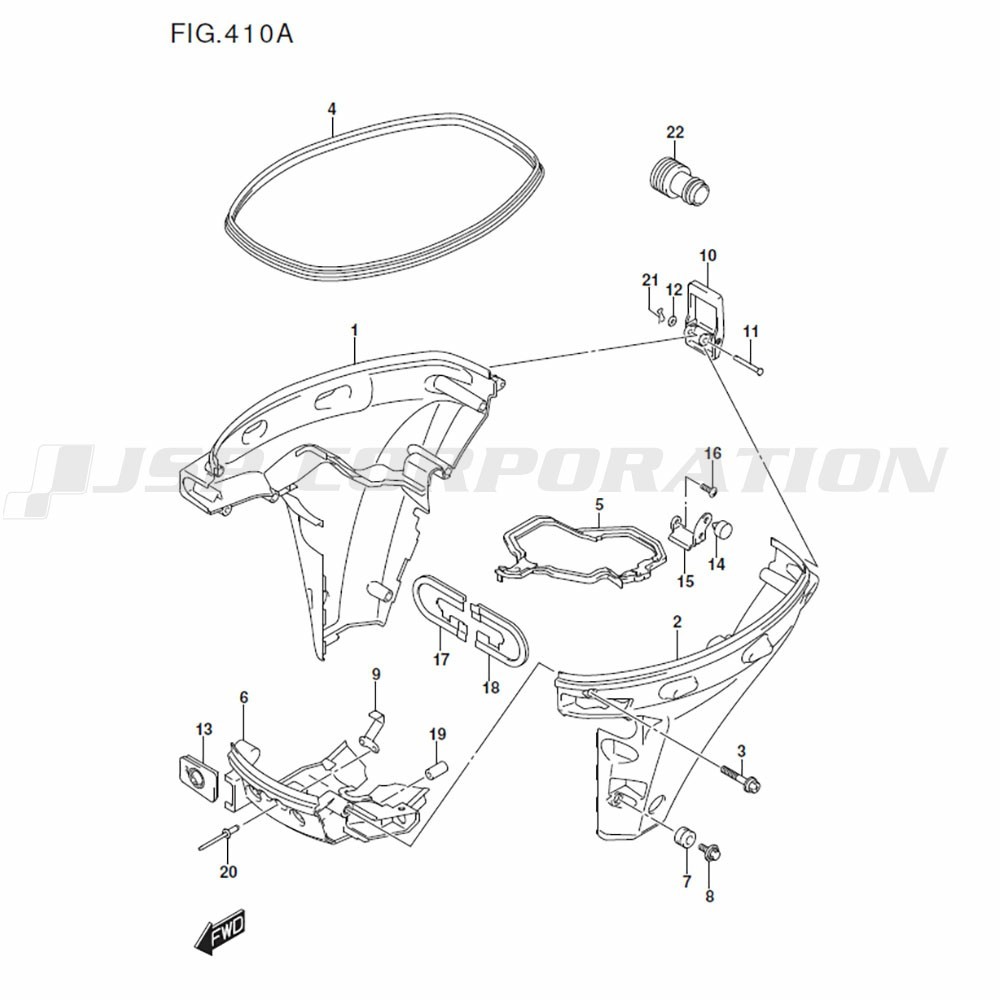 FIG.410A

4

22

10

21

12

11

1

JSP CORPORATION

16

5

14

15

2

17

18

9

6

13

19

3

20

7

8

FWD