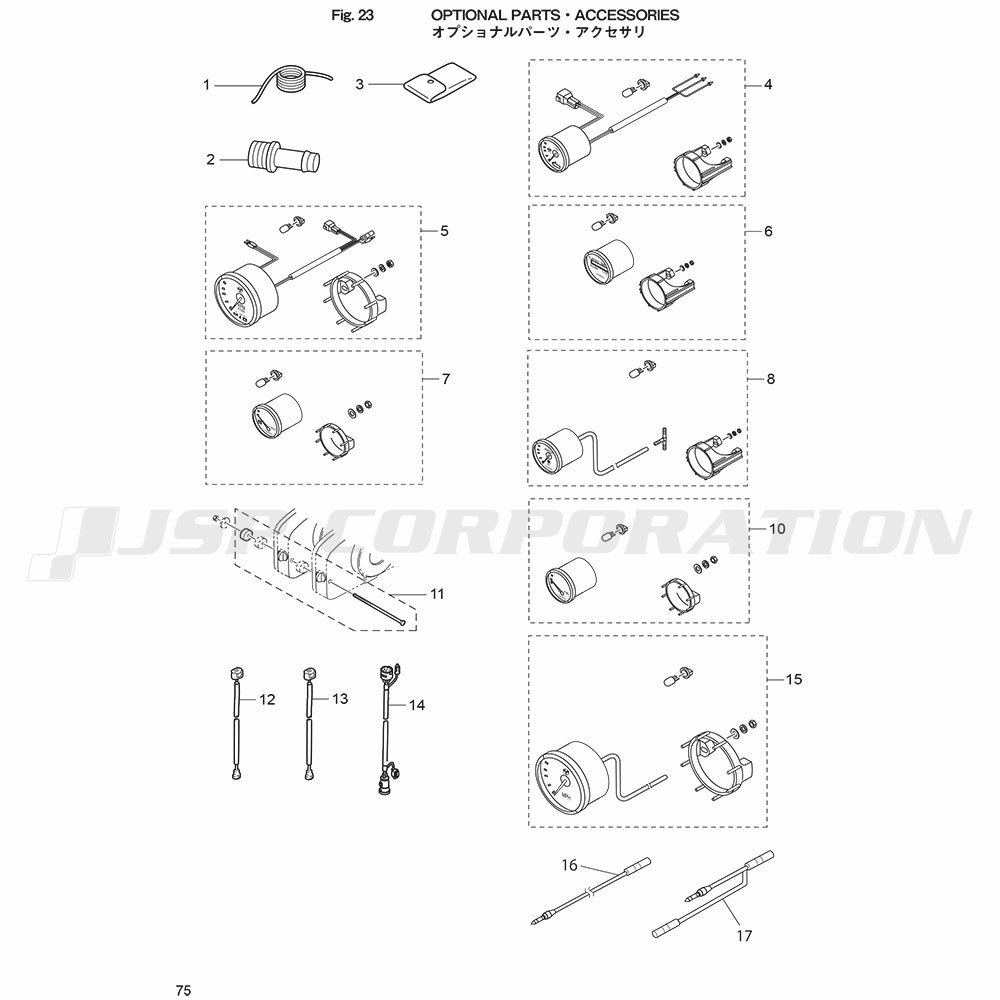 Fig. 23 OPTIONAL PARTS・ACCESSORIES
オプショナルパーツ・アクセサリ

1
3
4
2
5
6
7
8
JSP CORPORATION
10
11
12
13
14
15
16
17

75