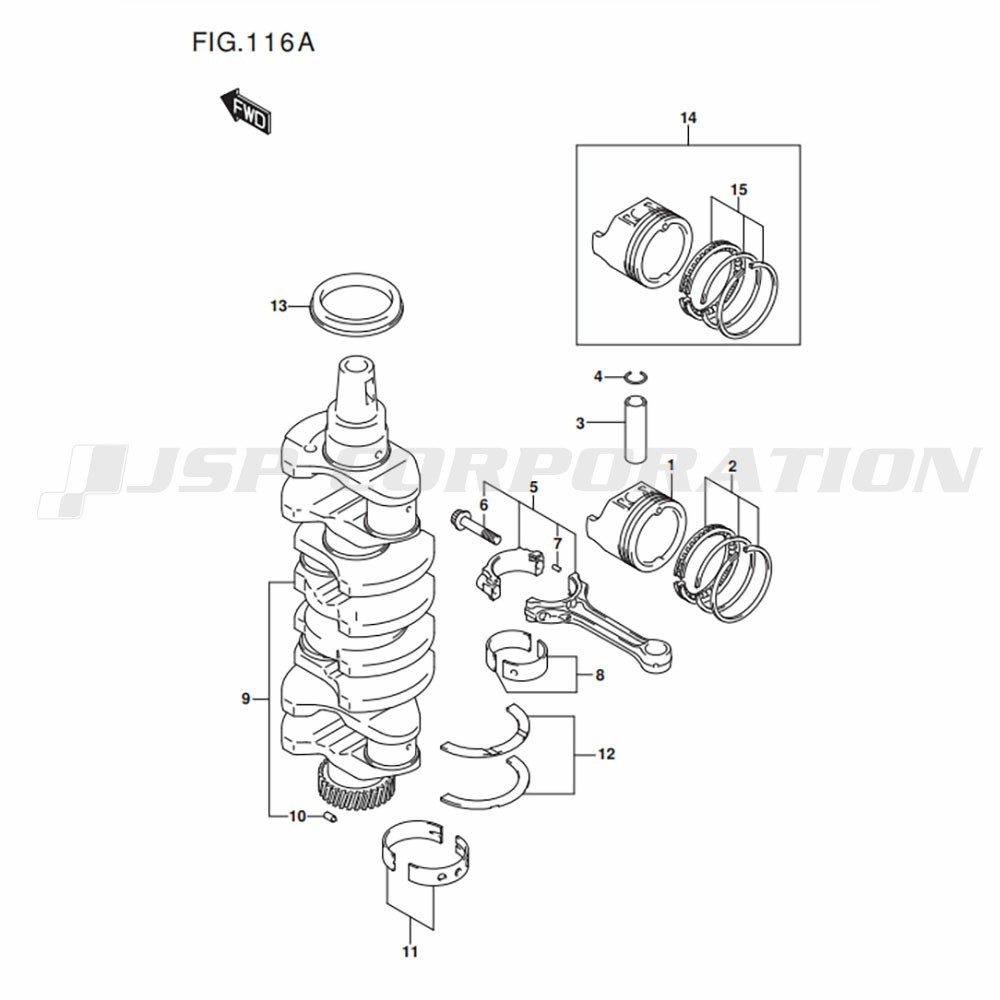 FIG.116A

FWD

14

15

13

4

3

JSP CORPORATION

1

2

5

6

7

8

9

12

10

11