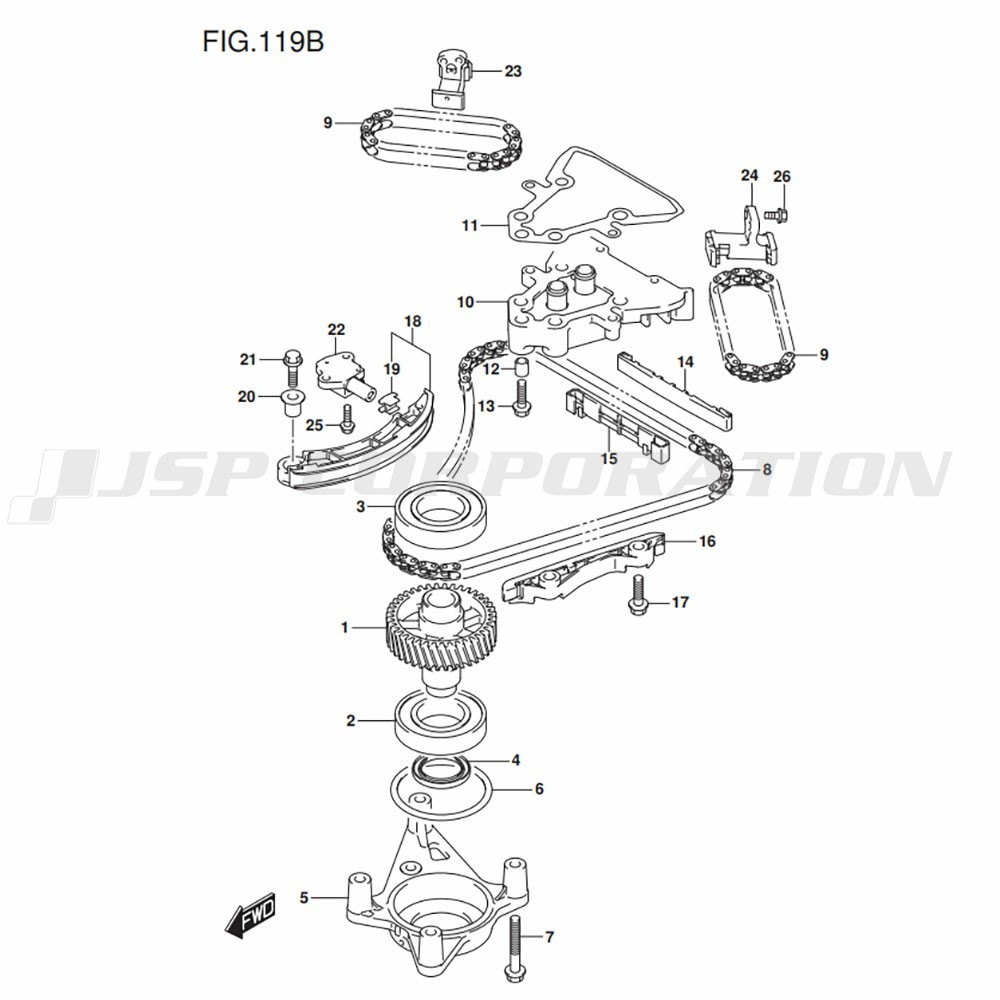 FIG.119B

23

9

24 26

11

10

9

22 18

21

19

12

14

20

13

25

15

JSP CORPORATION

8

3

16

17

1

2

4

6

5

FWD

7