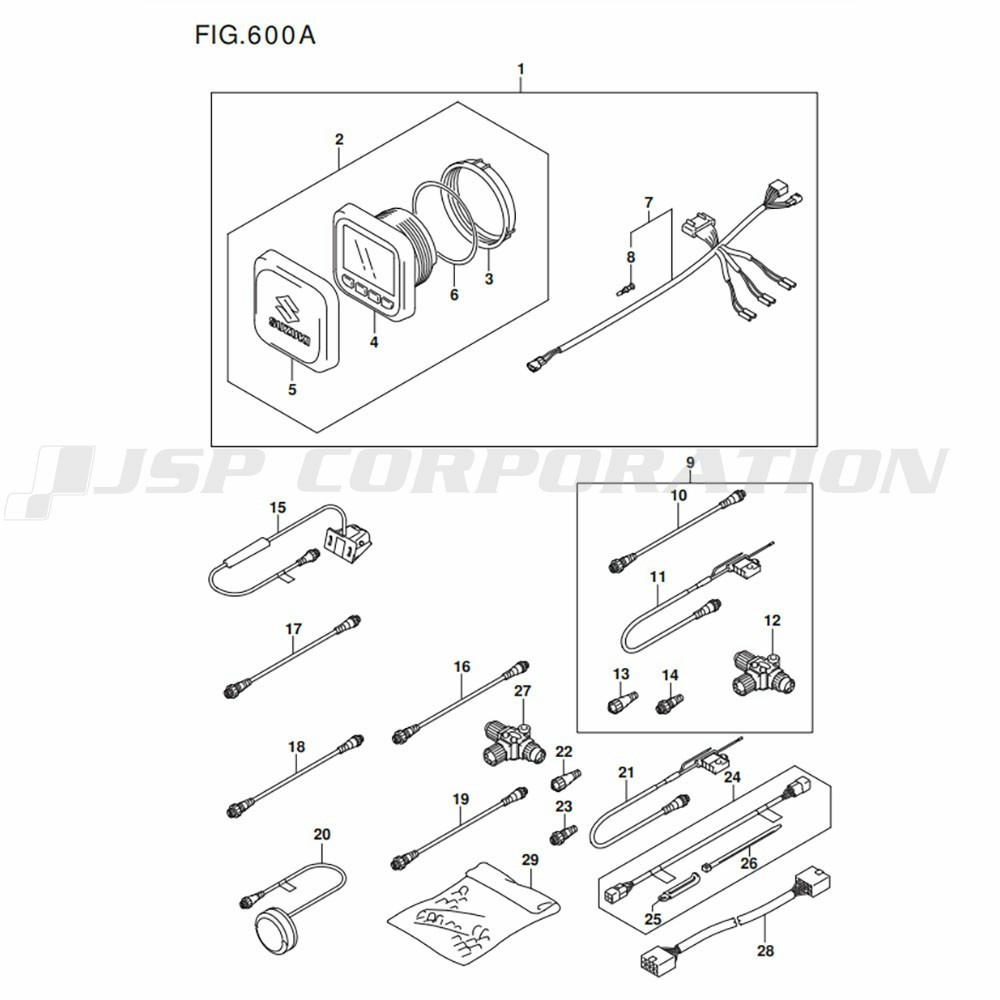 FIG.600A

1

2

3

4

5

6

7

8

SUZUKI

JSP CORPORATION

9

10

11

12

13

14

15

16

17

18

19

20

21

22

23

24

25

26

27

28

29