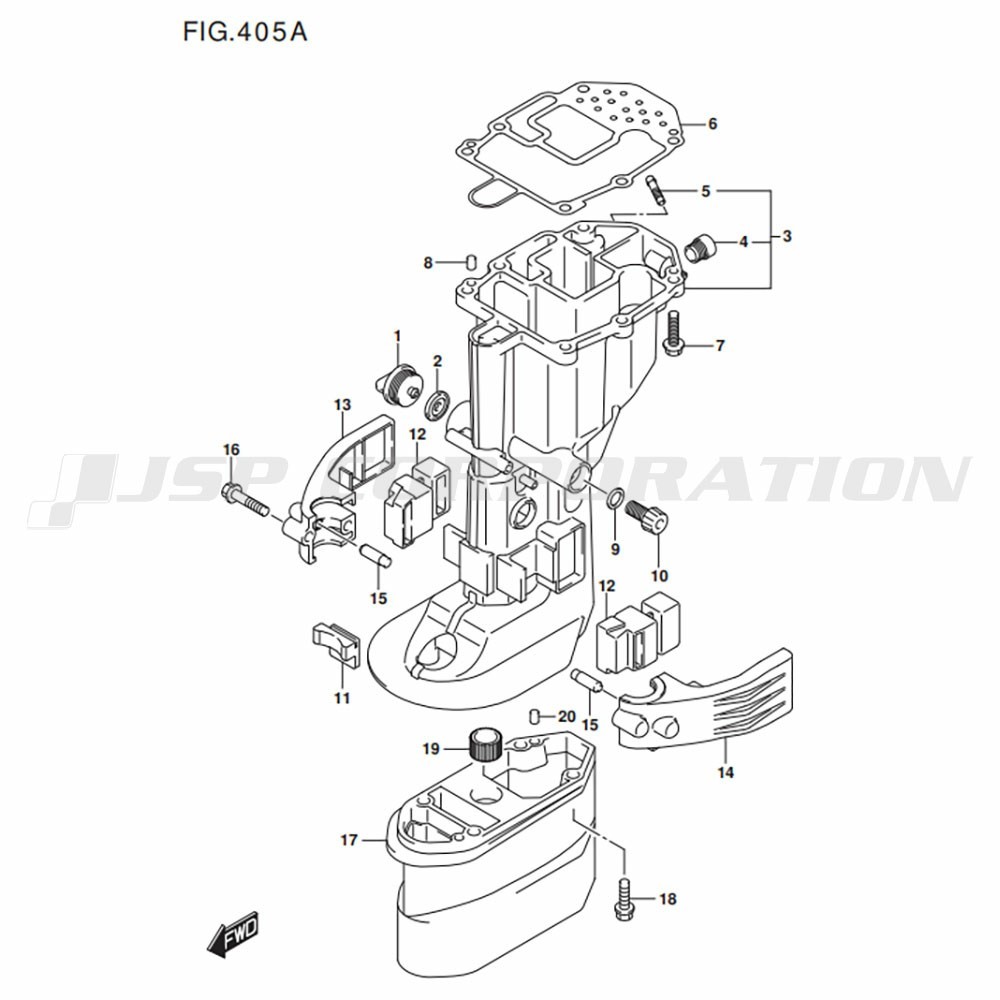 FIG.405A

6
5
4
3
8
7
1
2
13
12
16
JSP CORPORATION
9
10
15
12
11
20
15
19
14
17
18
FWD