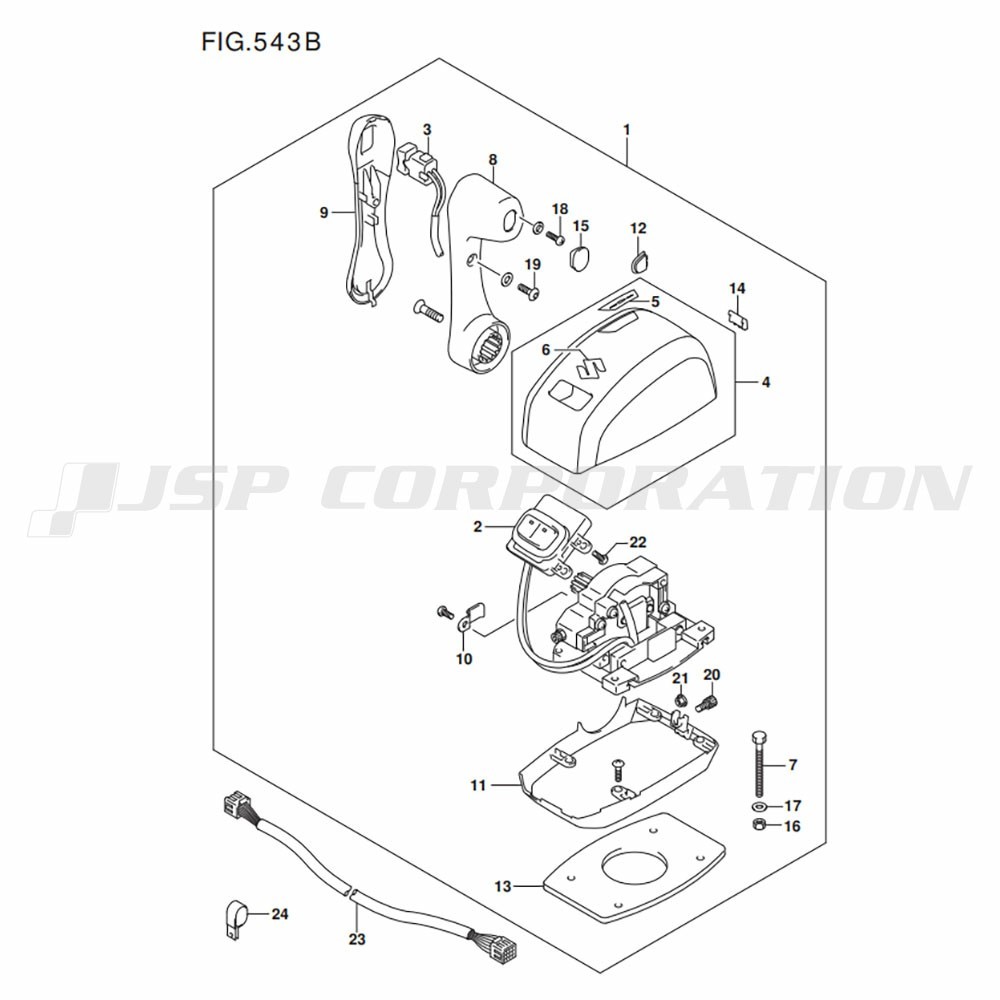 FIG.543B

1
3
8
9
18
15
12
19
5
14
6
4
JSP CORPORATION
2
22
10
21
20
7
11
17
16
13
24
23