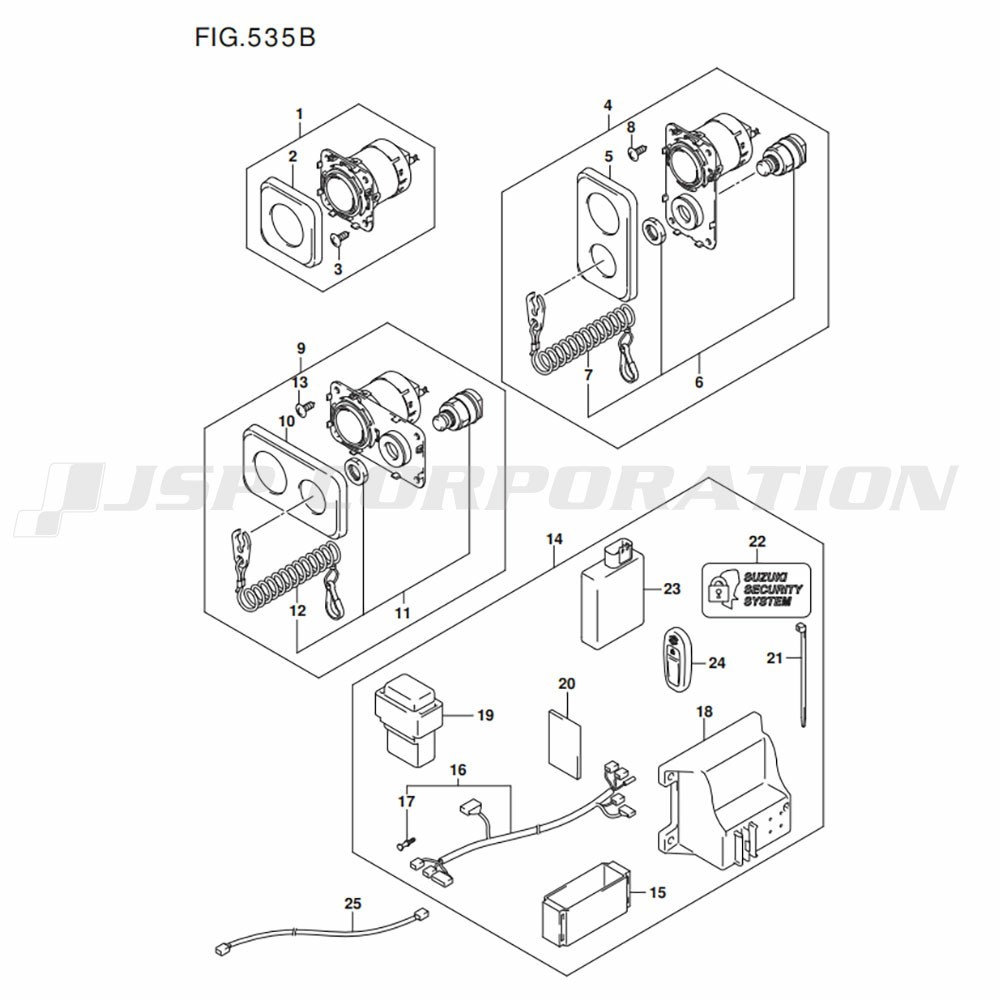 FIG.535B

1
2
3
4
8
5
7
6
9
13
10
12
11
JSP CORPORATION
14
22
SUZUKI SECURITY SYSTEM
23
24
21
20
19
18
16
17
15
25