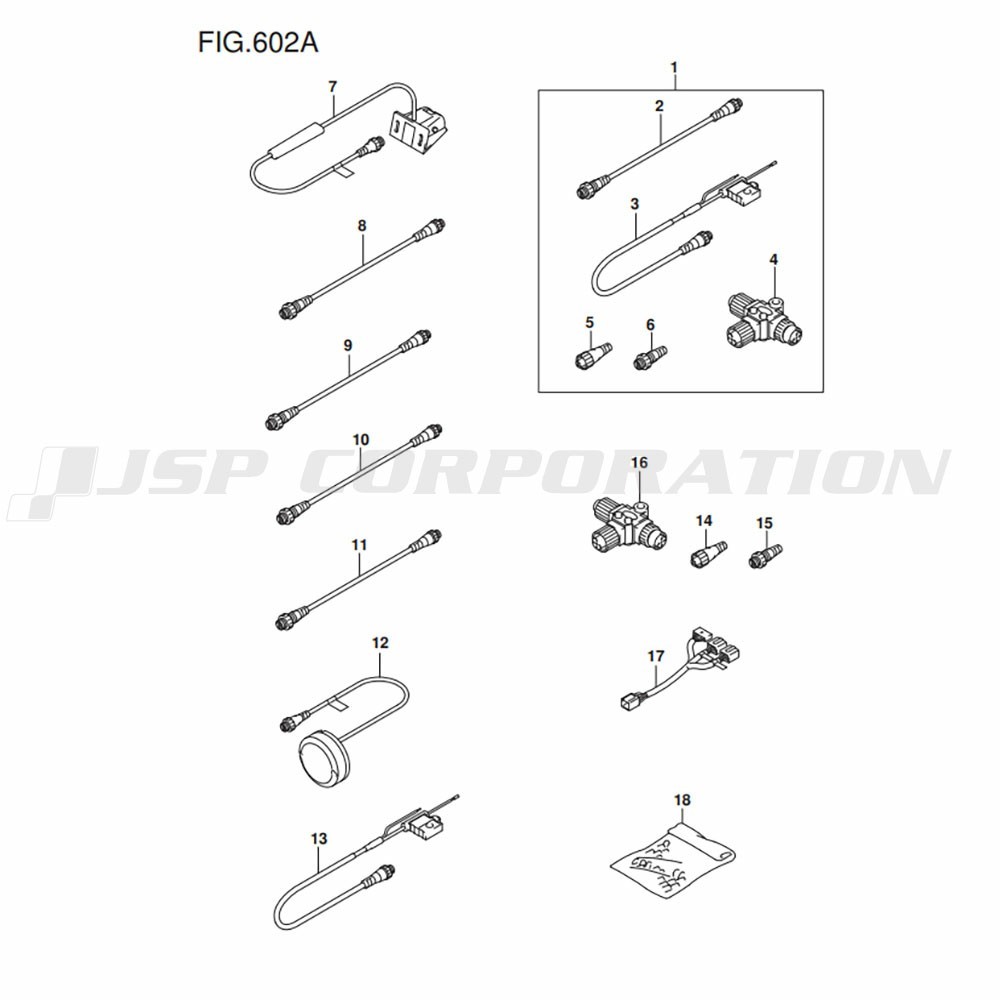 FIG.602A

7

8

9

10

11

12

13

1

2

3

4

5

6

JSP CORPORATION

16

14

15

17

18