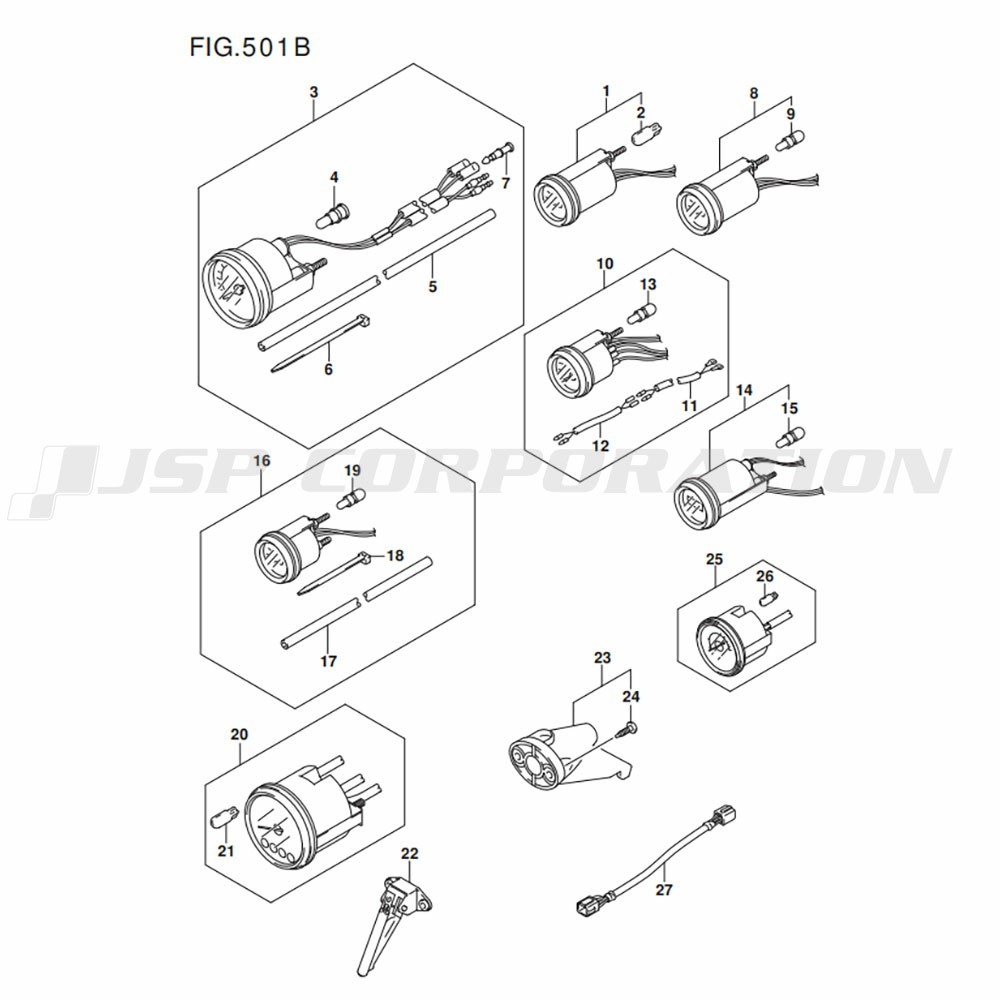 FIG.501B

3
4
7
5
6

1
2

8
9

10
13
11
12

14
15

JSP CORPORATION

16
19
18
17

25
26

23
24

20
21

22

27