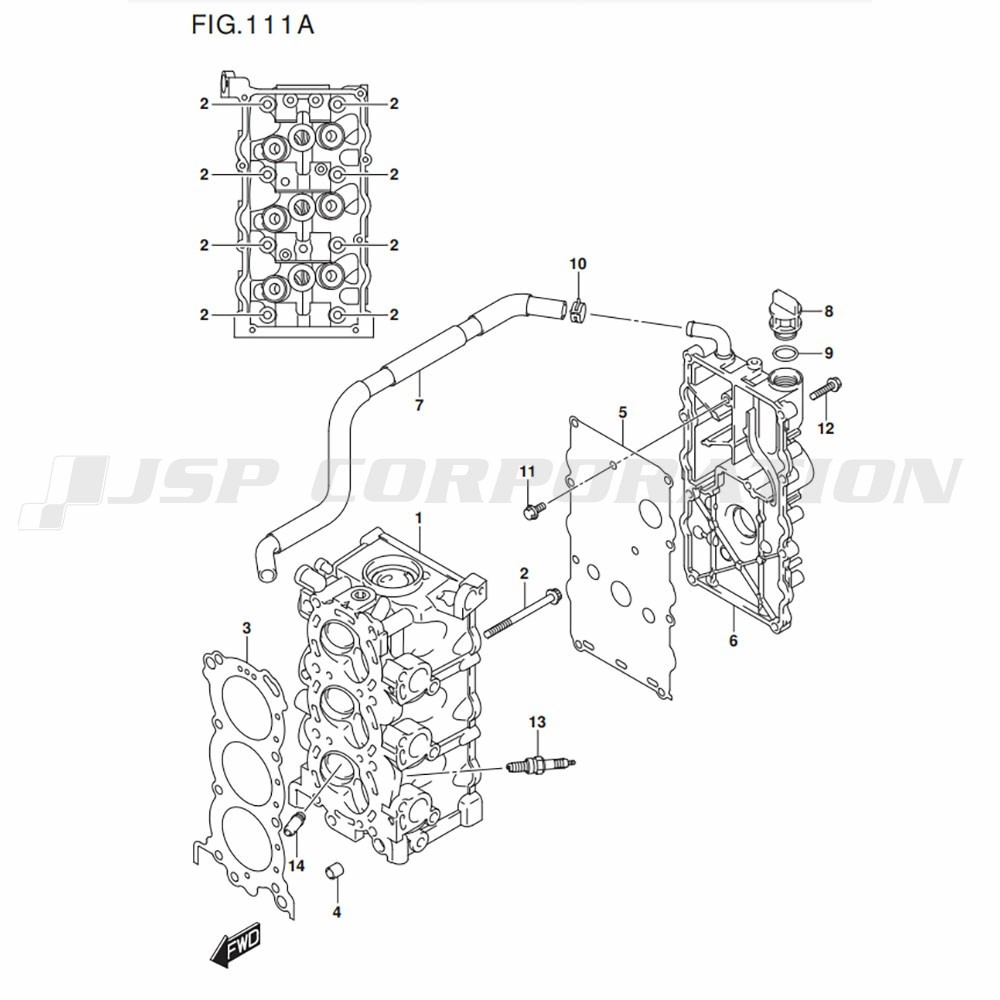 FIG.111A

2 2
2 2
2 2
2 2

10
8
9
7
5
12
11
JSP CORPORATION
1
2
6
3
13
14
4
FWD