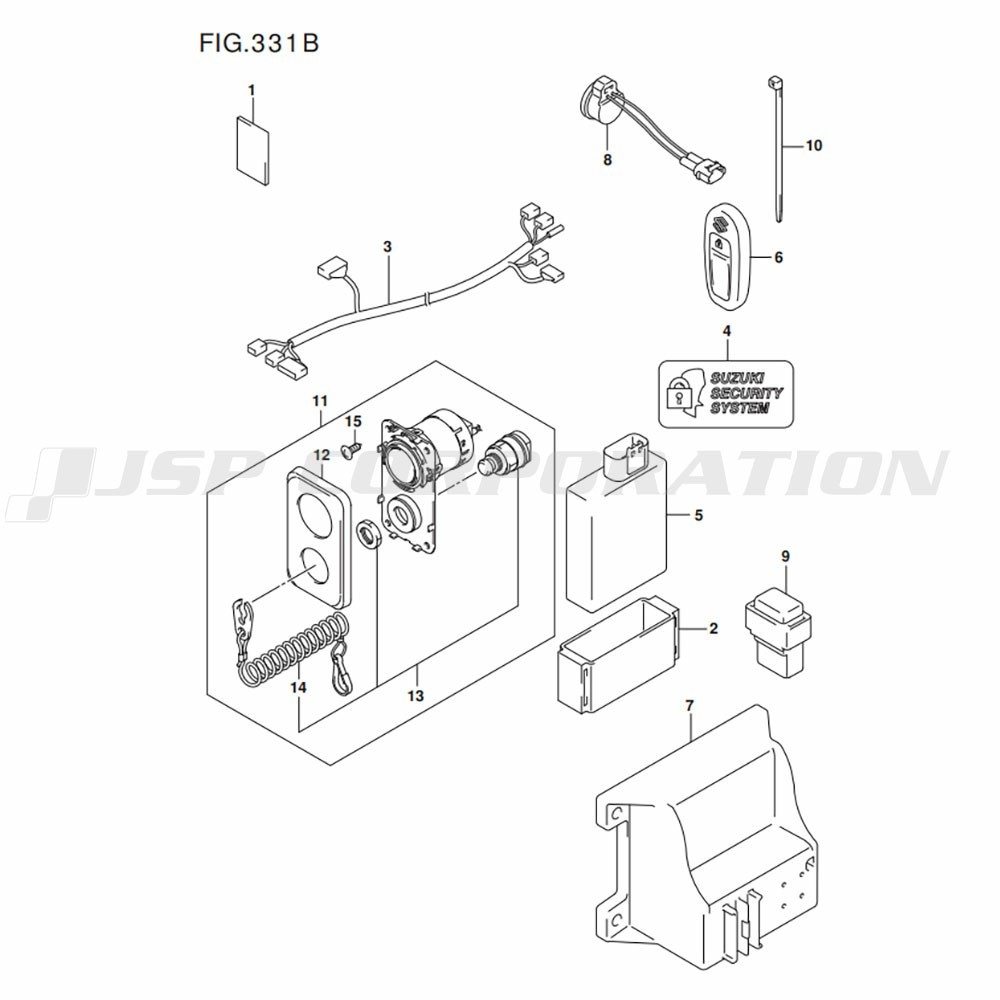 FIG.331B

1

8

10

3

6

4

SUZUKI SECURITY SYSTEM

11

15

12

JSP CORPORATION

5

9

2

14

13

7