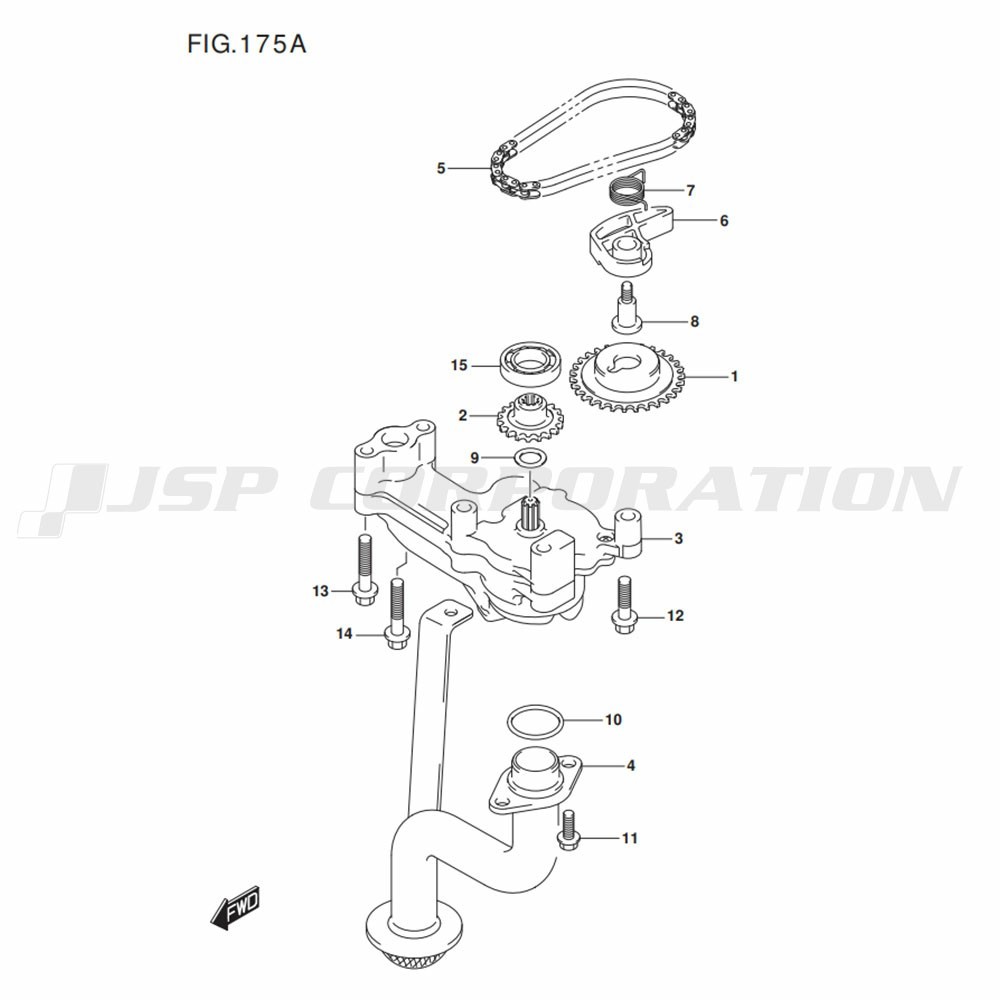 FIG.175A

5
7
6
8
15
1
2
9
JSP CORPORATION
3
13
12
14
10
4
11
FWD