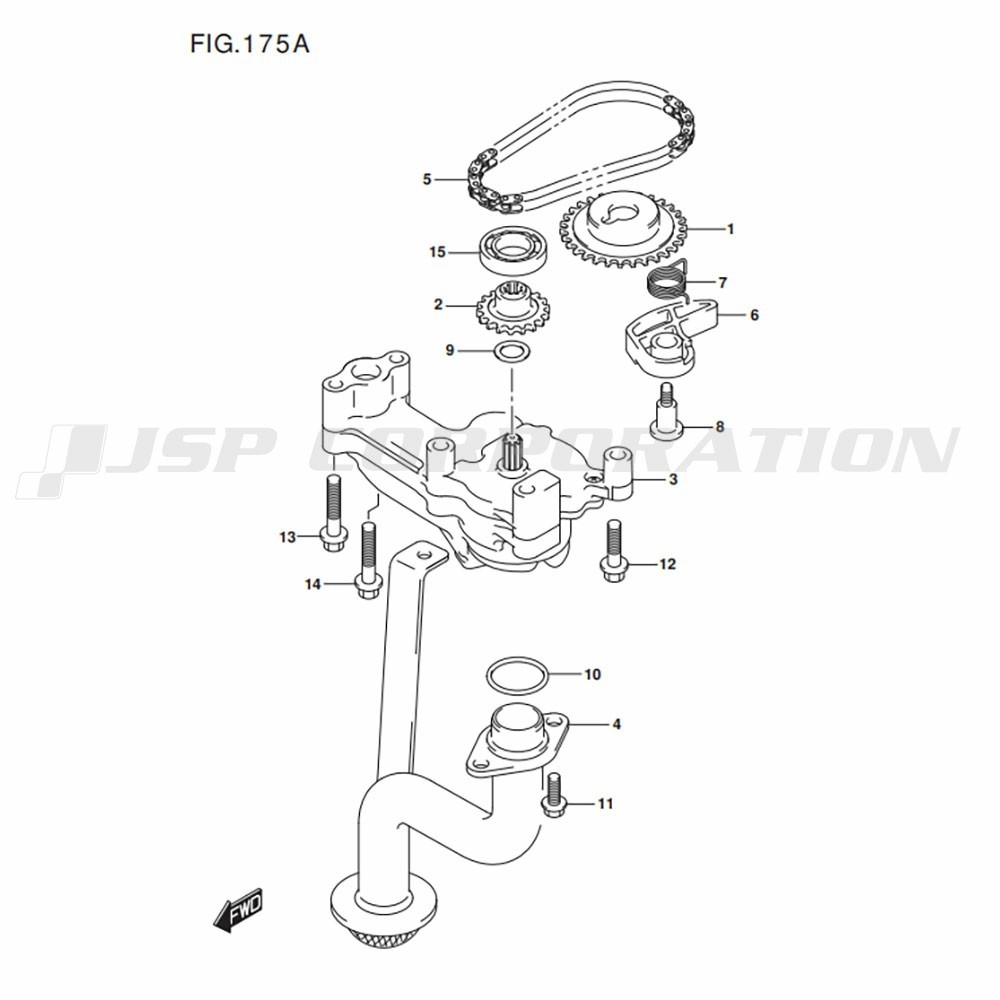 FIG.175A

5
1
15
7
2
6
9
8
JSP CORPORATION
3
13
12
14
10
4
11
FWD