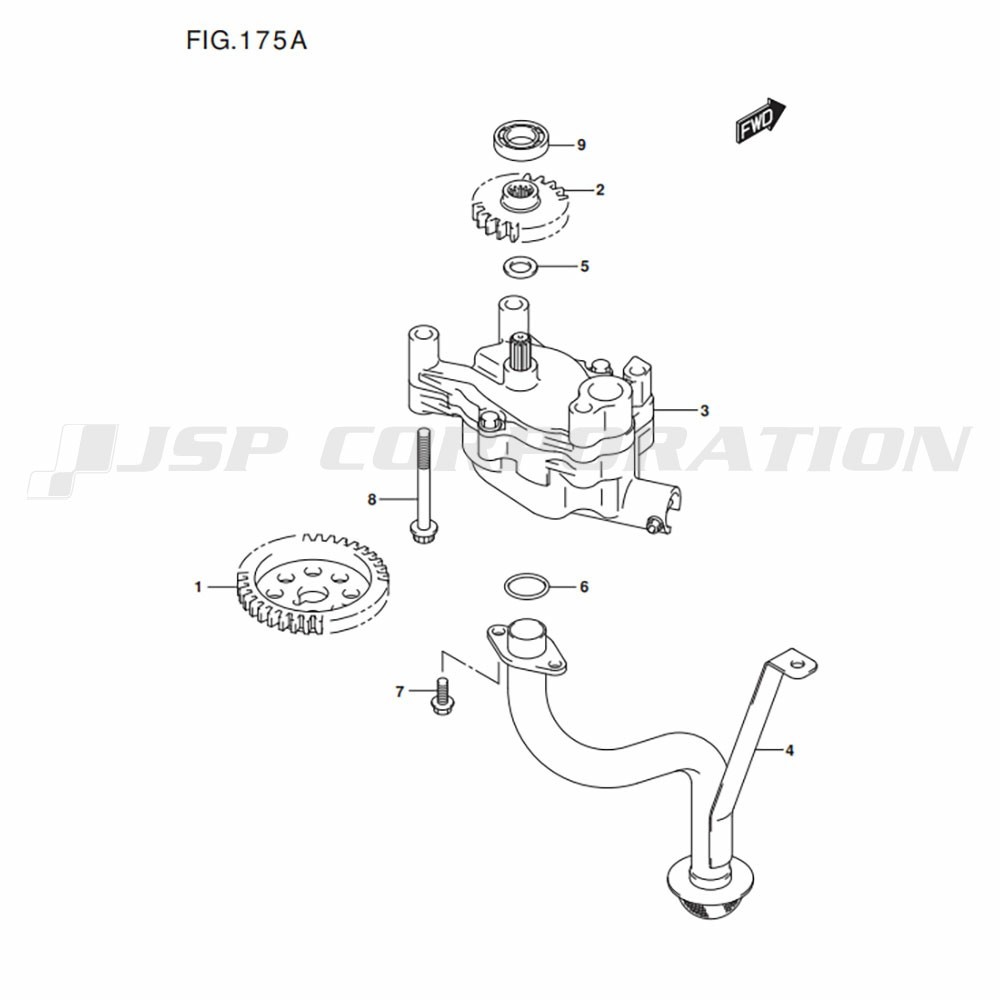 FIG.175A

FWD

9
2
5
3
JSP CORPORATION
8
1
6
7
4