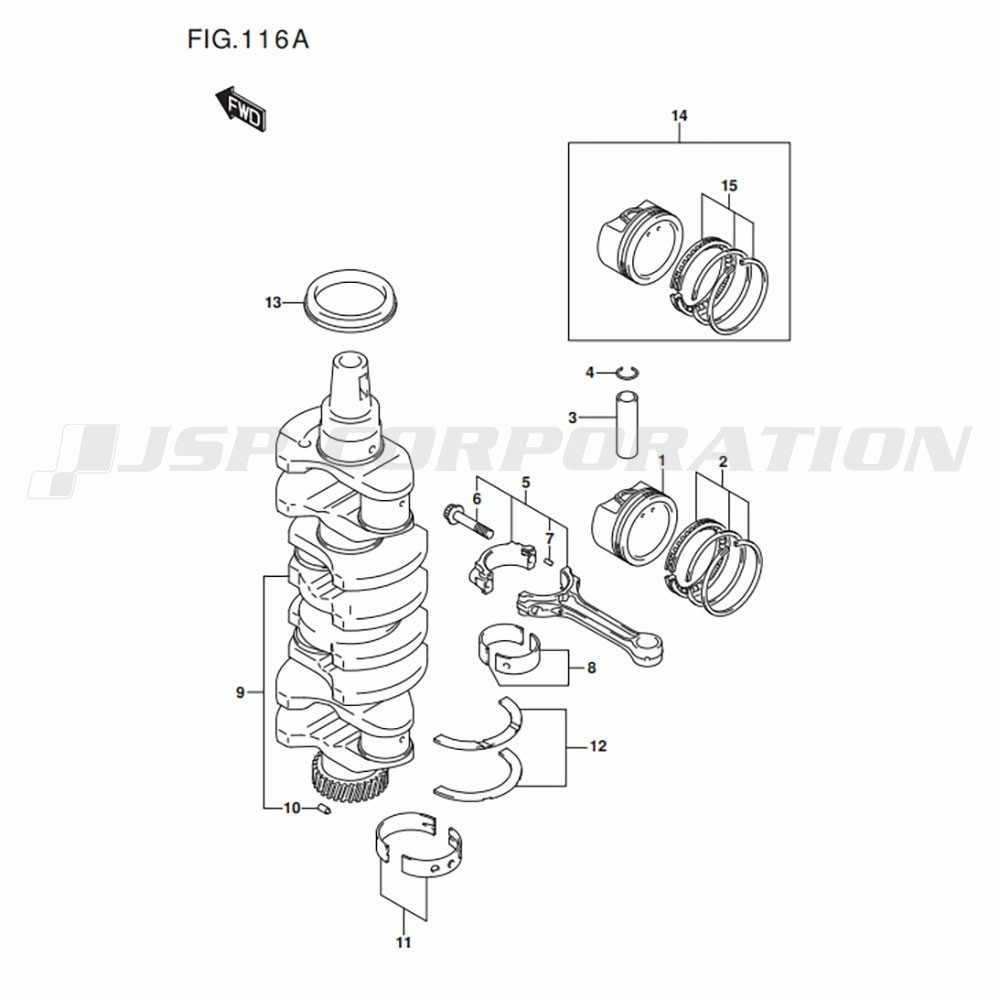 FIG.116A

FWD

14

15

13

4

3

JSP CORPORATION

1

2

5

6

7

8

9

12

10

11