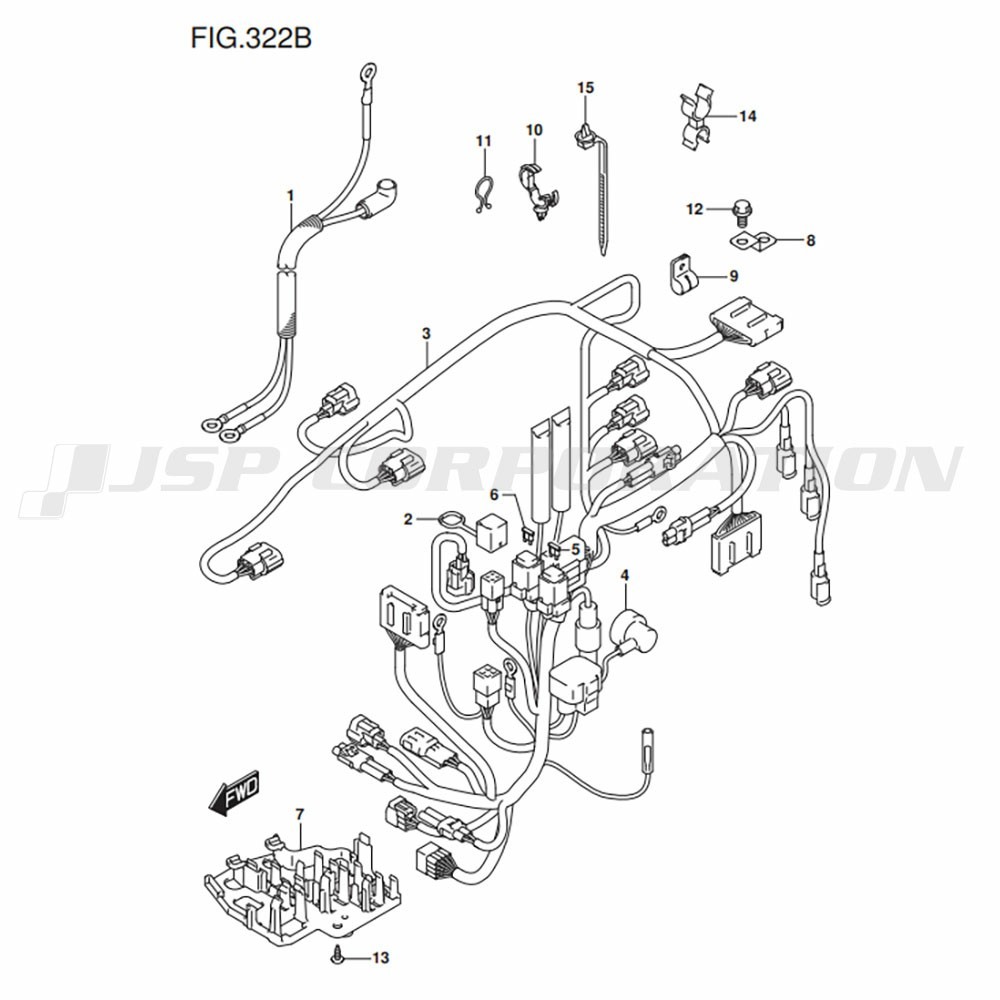 FIG.322B

15
14
11
10
1
12
8
9
3
JSP CORPORATION
6
2
5
4
FWD
7
13