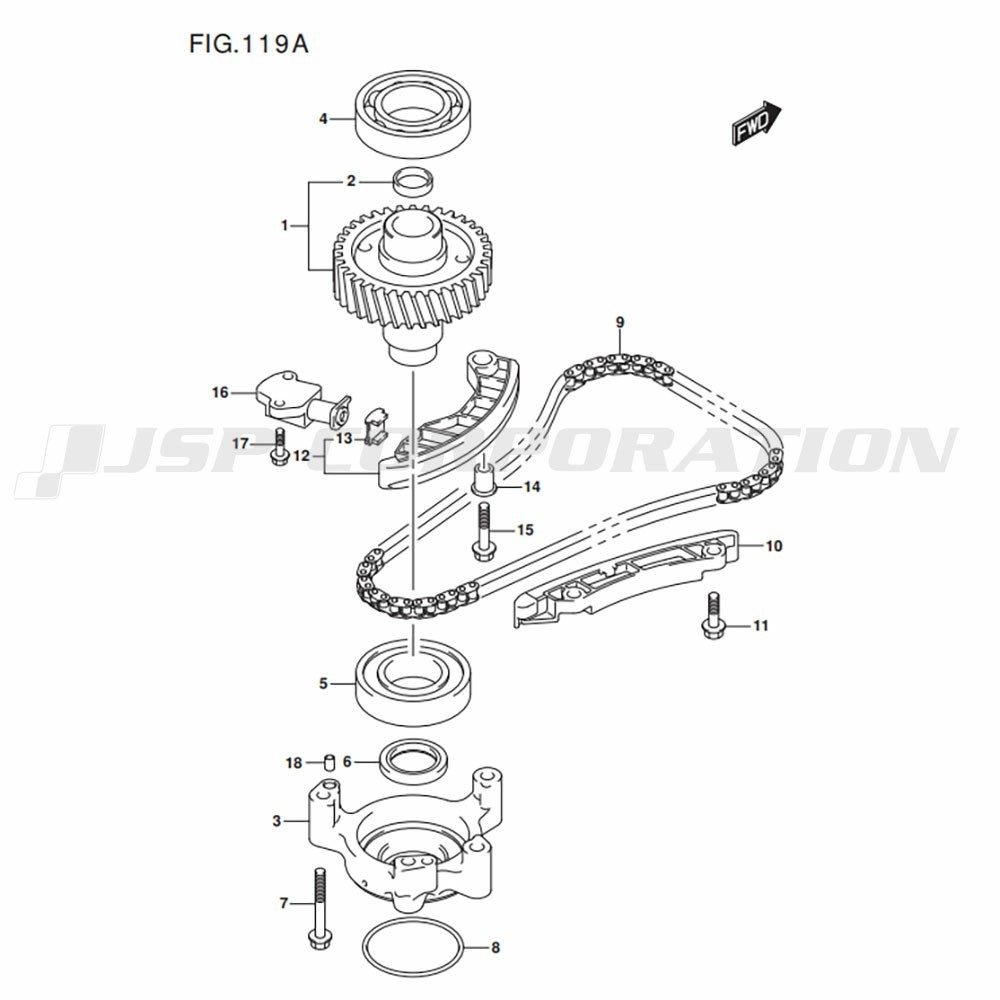 FIG.119A

FWD

4
2
1
9
16
13
17
12
14
15
10
11
5
18
6
3
7
8

JSP CORPORATION