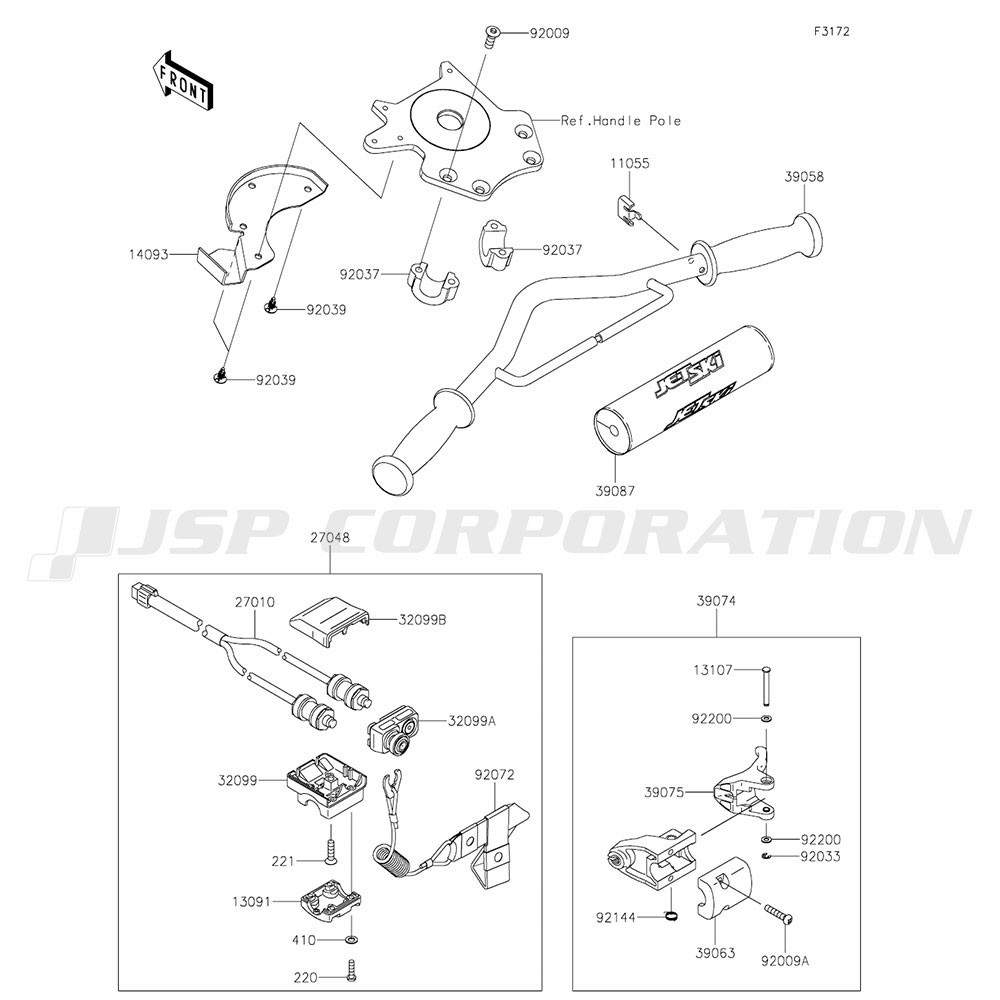 F3172

FRONT

92009

Ref.Handle Pole

11055

39058

14093

92037

92037

92039

92039

JET SKI

JET SKI

39087

JSP CORPORATION

27048

27010

32099B

32099A

32099

92072

221

13091

410

220

39074

13107

92200

39075

92200

92033

92144

39063

92009A