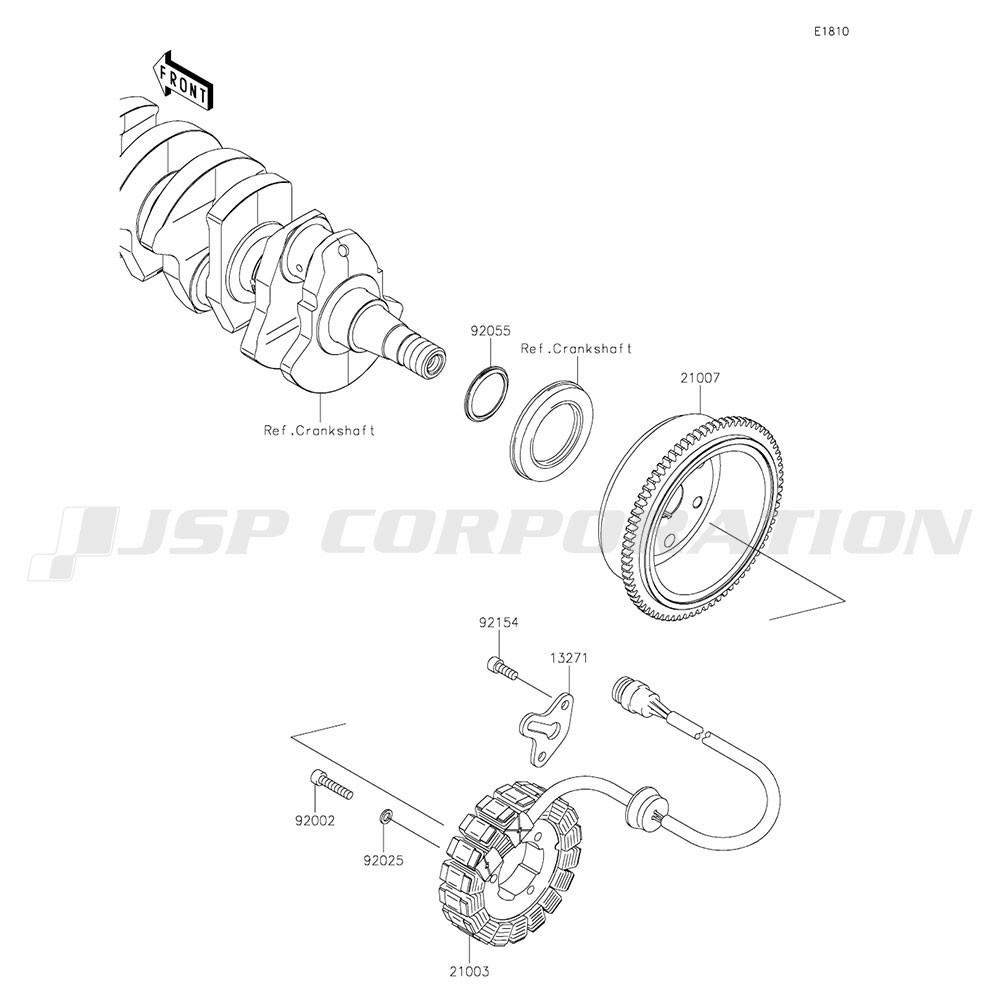 E1810

FRONT

92055

Ref.Crankshaft

21007

Ref.Crankshaft

JSP CORPORATION

92154

13271

92002

92025

21003