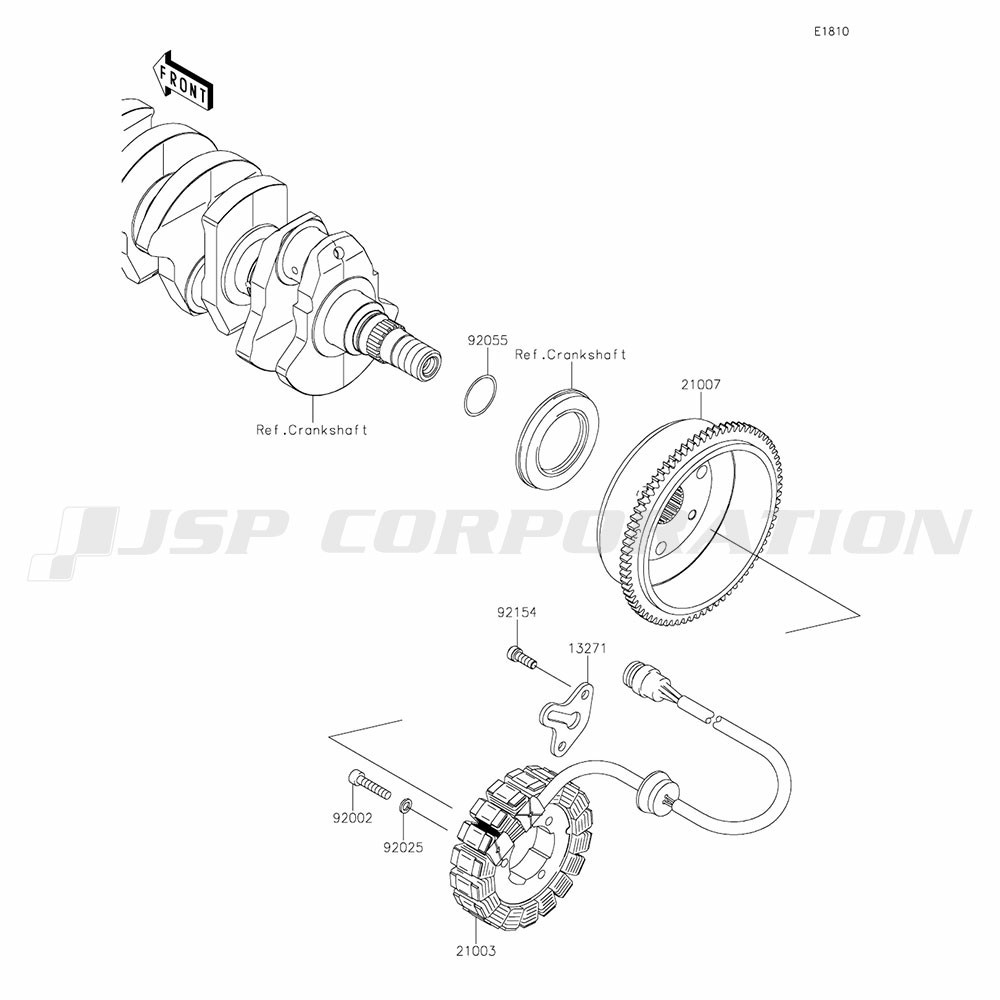 E1810

FRONT

92055

Ref.Crankshaft

21007

Ref.Crankshaft

JSP CORPORATION

92154

13271

92002

92025

21003