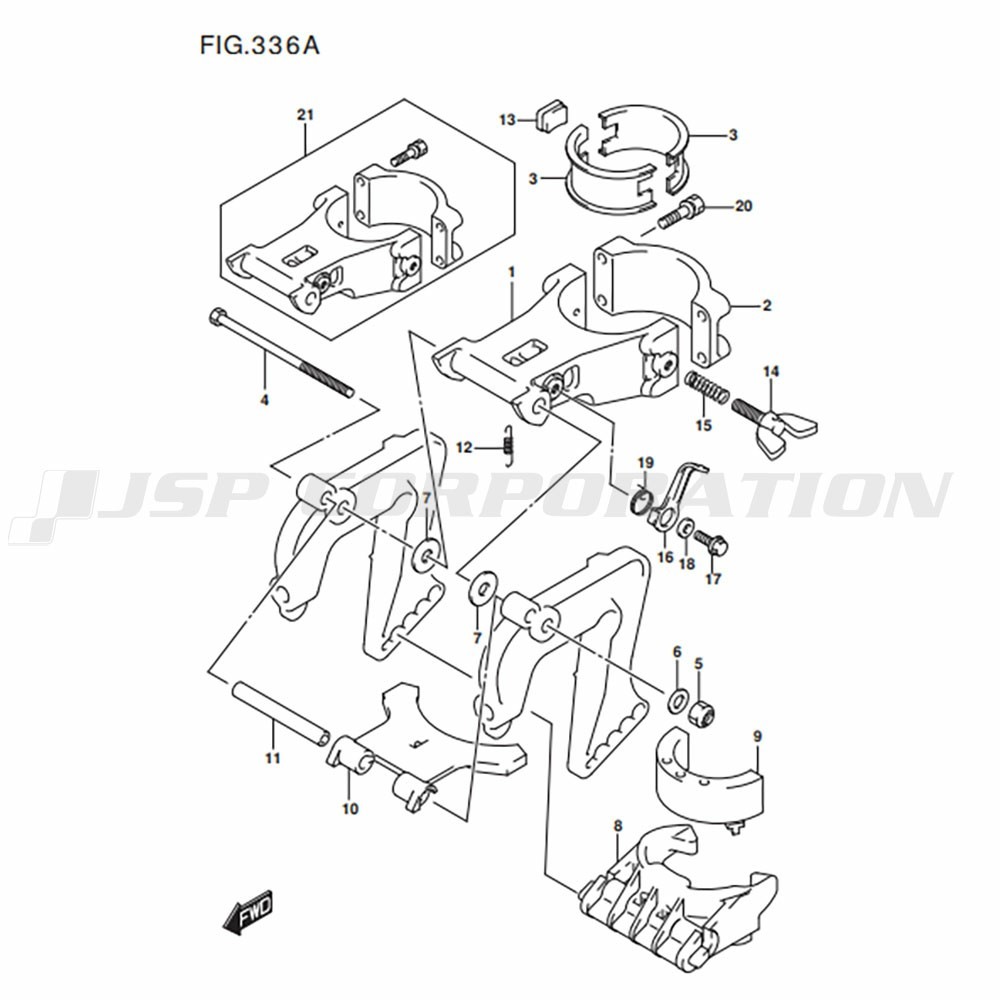 FIG.336A

21
13
3
3
20
1
2
4
14
15
12
19
JSP CORPORATION
7
16
18
17
7
6
5
9
11
10
8
FWD