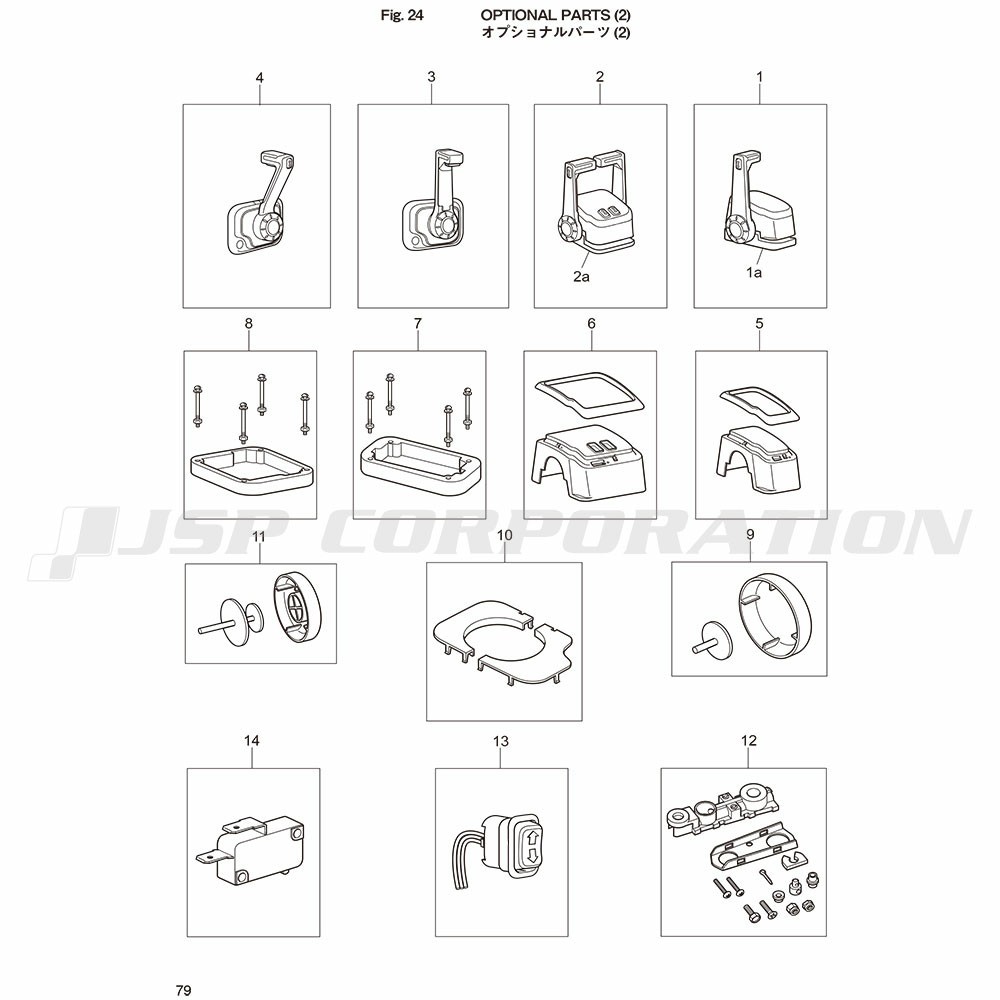 Fig. 24 OPTIONAL PARTS (2)
オプショナルパーツ (2)

4
3
2
1
2a
1a
8
7
6
5
JSP CORPORATION
11
10
9
14
13
12

79