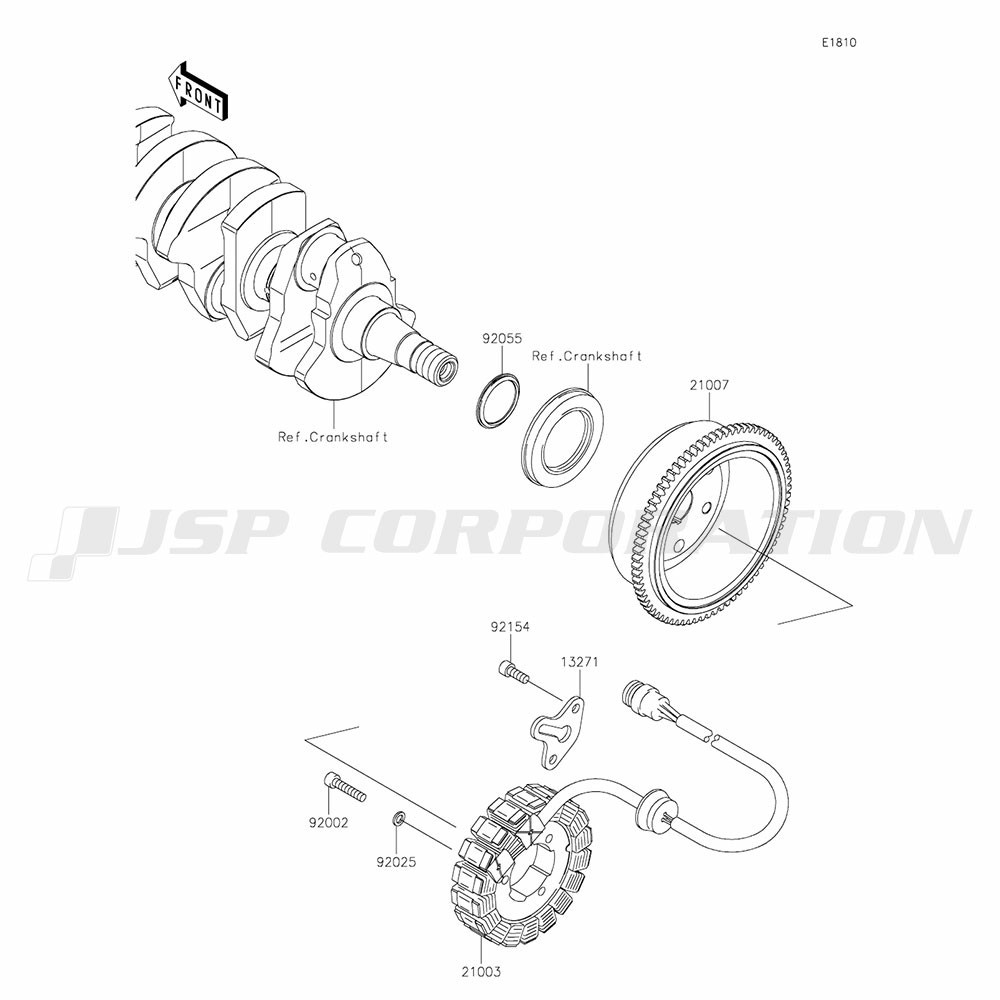 E1810

FRONT

92055

Ref.Crankshaft

21007

Ref.Crankshaft

JSP CORPORATION

92154

13271

92002

92025

21003