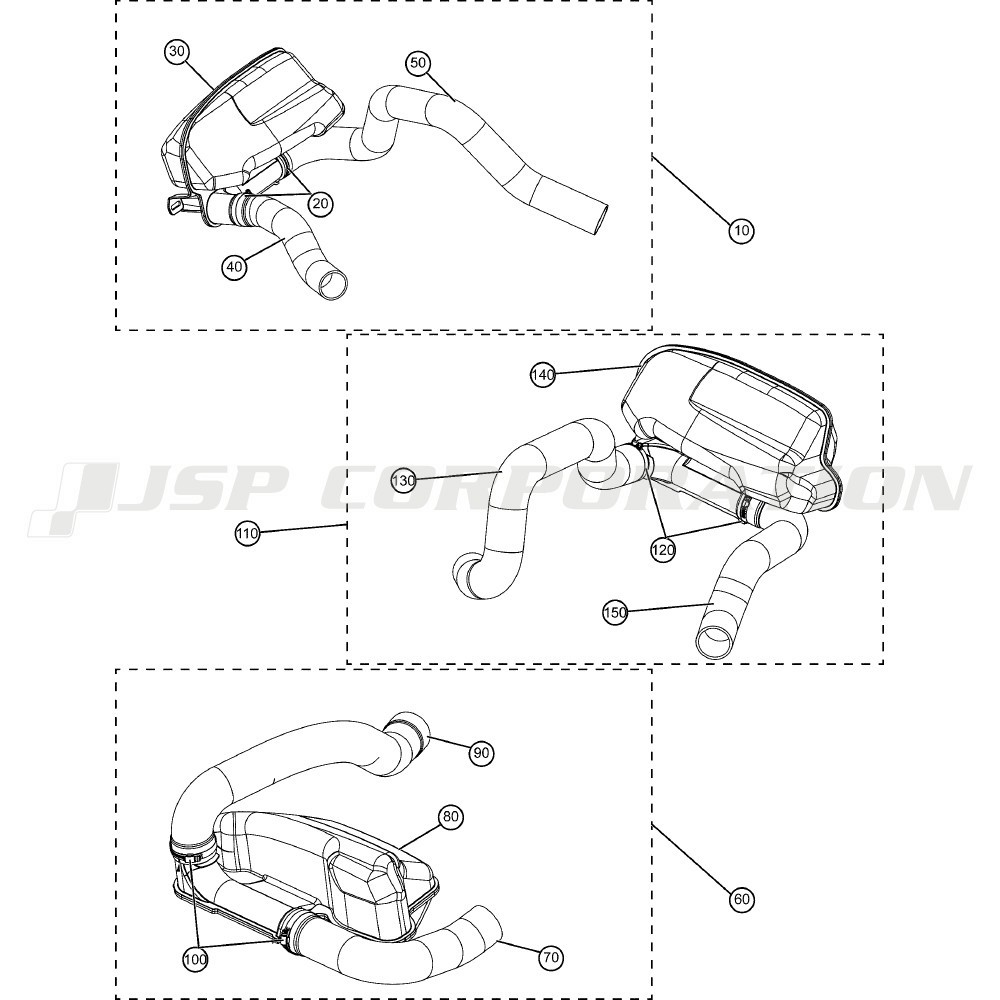 30
50
20
10
40
140
JSP CORPORATION
130
110
120
150
90
80
60
100
70