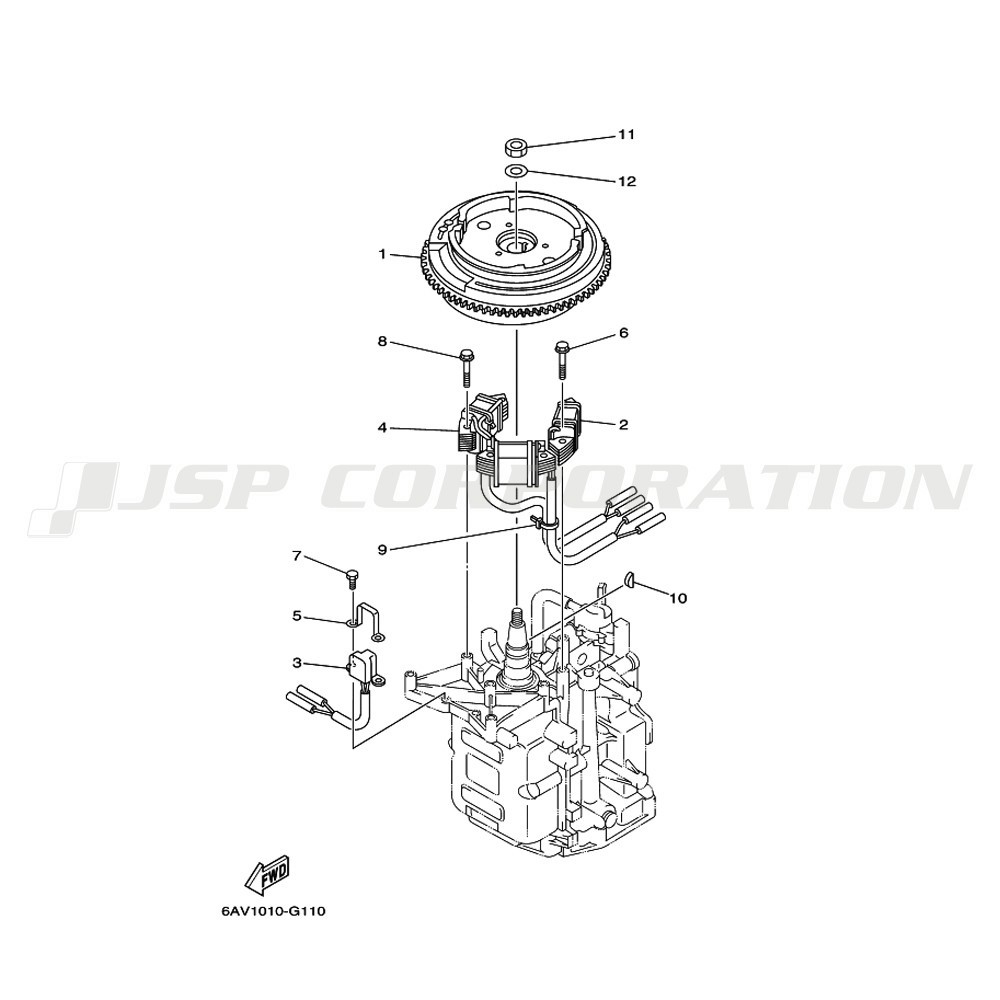 11
12
1
8
6
4
2
JSP CORPORATION
9
7
10
5
3
FWD
6AV1010-G110