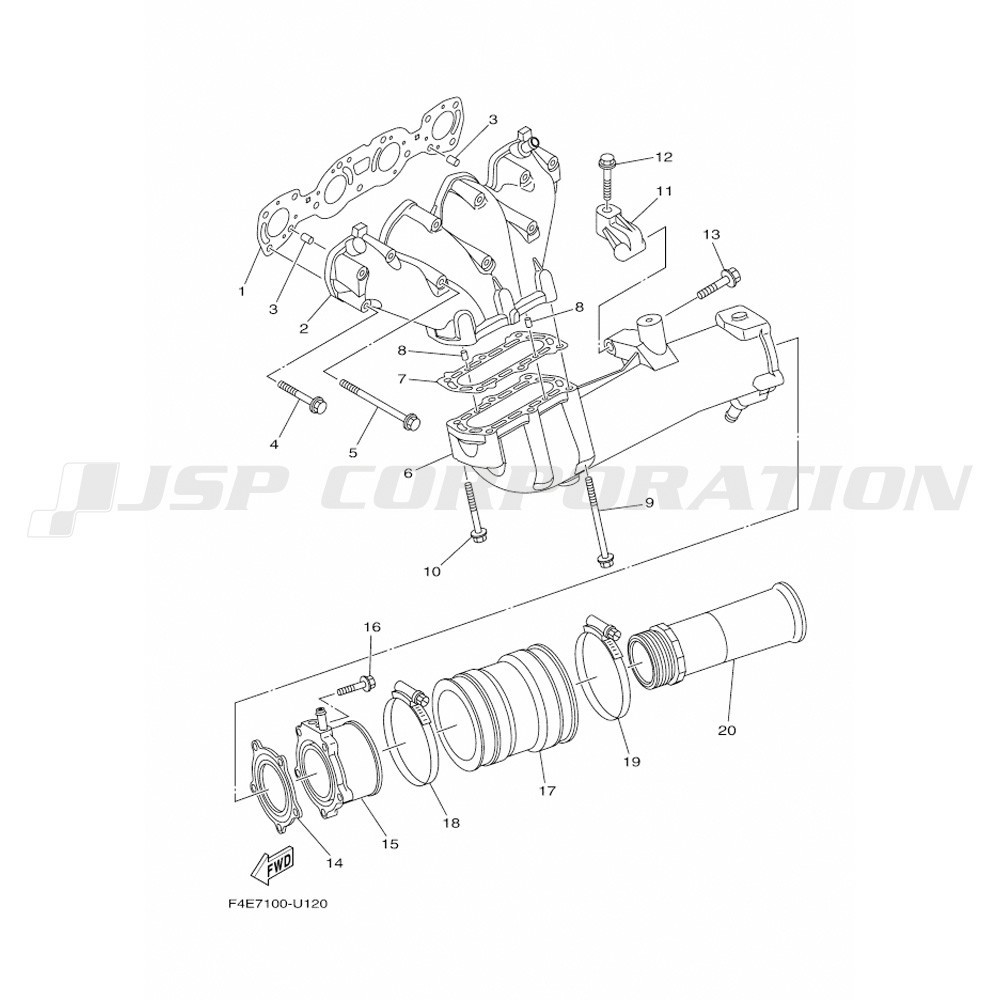 3
12
11
13
1
3
2
8
8
7
4
5
6
JSP CORPORATION
9
10
16
20
19
17
18
15
14
FWD
F4E7100-U120