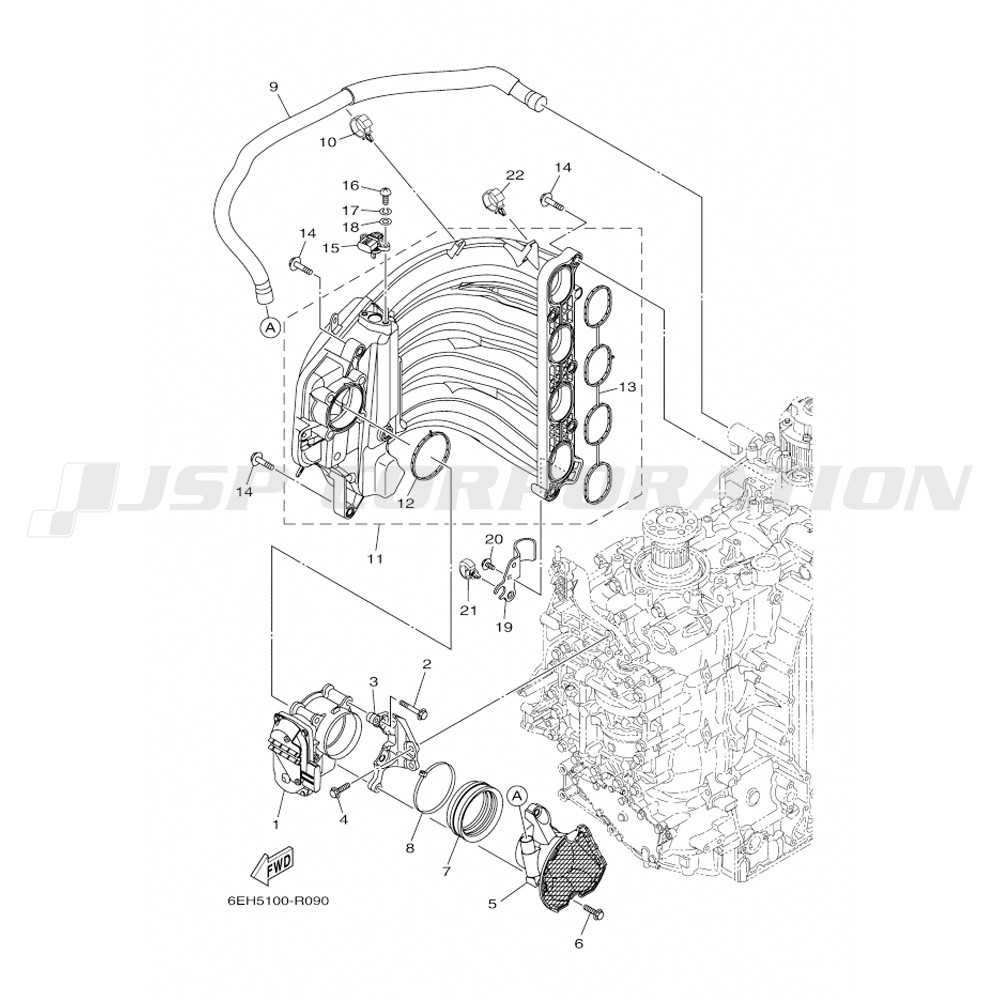 9
10
16
17
18
15
14
22
14
A
13
14
12
11
20
21
19
JSP CORPORATION
3
2
1
4
8
7
A
5
6
FWD
6EH5100-R090