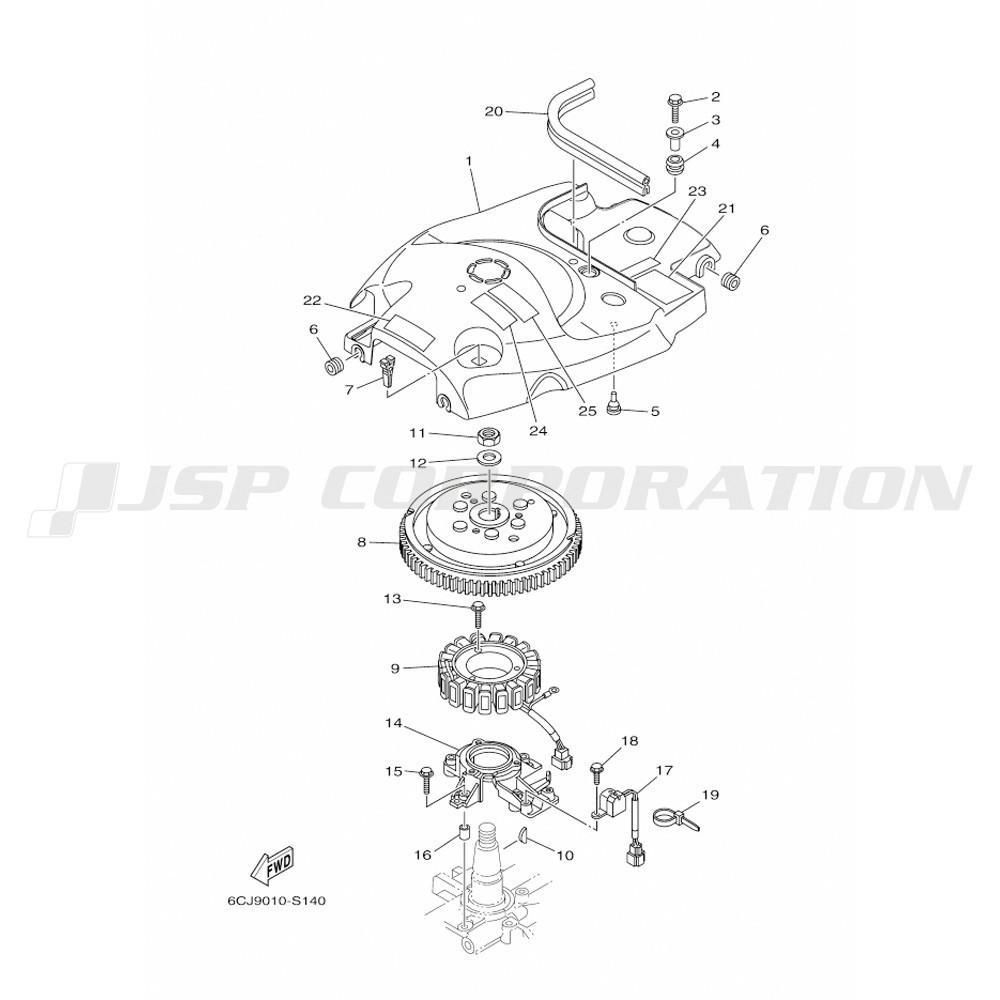 20
2
3
4
1
23
21
6
22
6
7
24
25
5
11
12
JSP CORPORATION
8
13
9
14
18
15
17
19
16
10
FWD
6CJ9010-S140