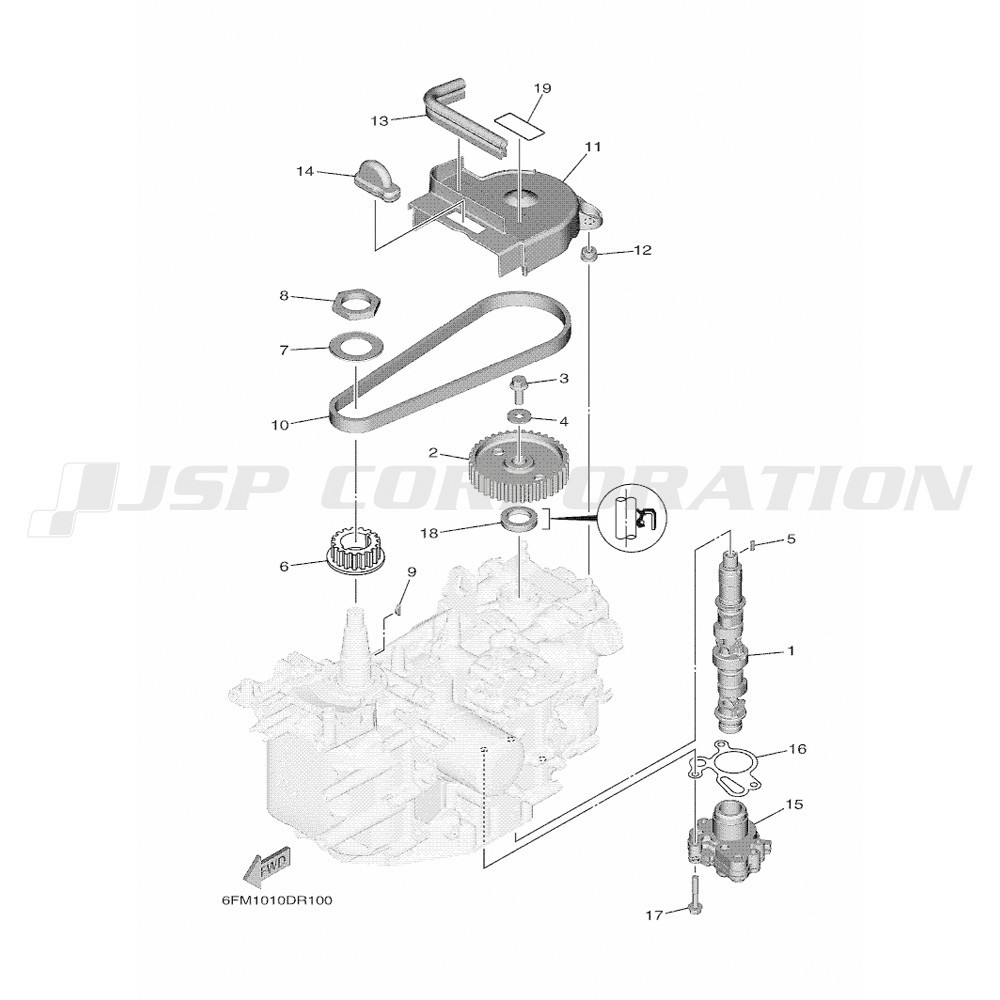 19
13
11
14
12
8
7
3
10
4
2
JSP CORPORATION
18
5
6
9
1
16
15
FWD
6FM1010DR100
17