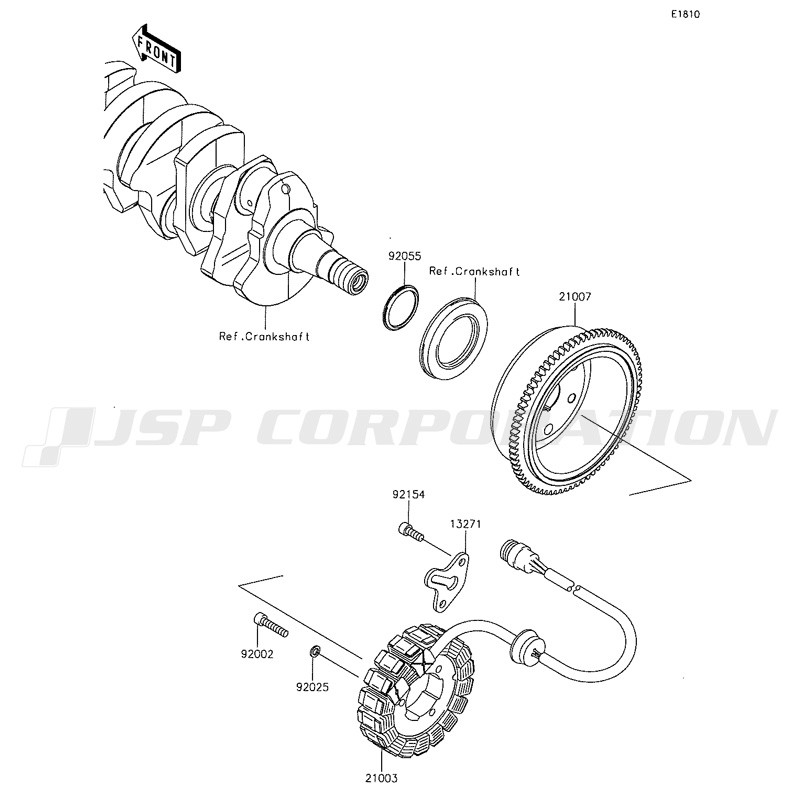 E1810

FRONT

92055

Ref.Crankshaft

21007

Ref.Crankshaft

JSP CORPORATION

92154

13271

92002

92025

21003