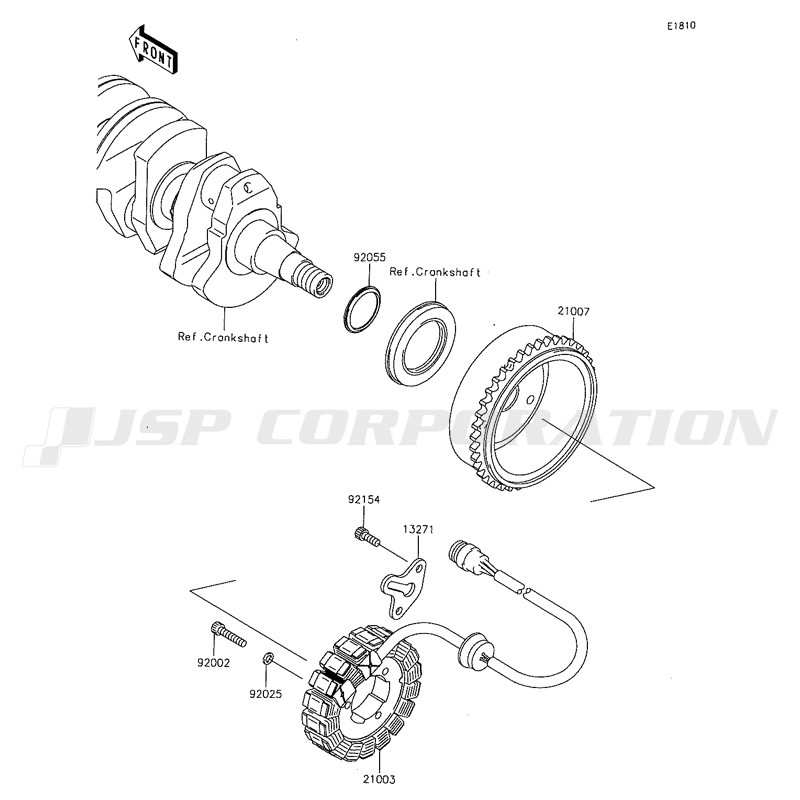 E1810

FRONT

92055

Ref.Crankshaft

21007

Ref.Crankshaft

JSP CORPORATION

92154

13271

92002

92025

21003