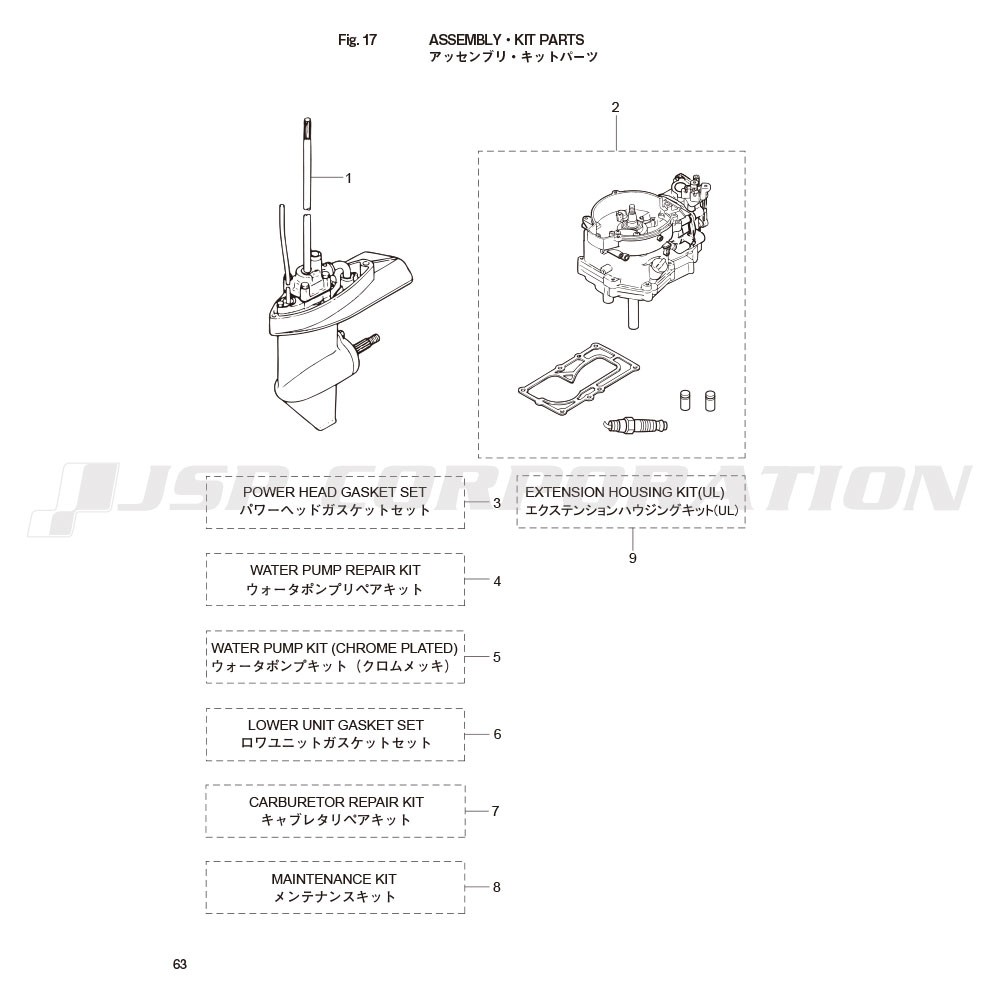 Fig. 17 ASSEMBLY・KIT PARTS
アッセンブリ・キットパーツ

1

2

JSP CORPORATION

POWER HEAD GASKET SET
パワーヘッドガスケットセット
3

EXTENSION HOUSING KIT(UL)
エクステンションハウジングキット(UL)
9

WATER PUMP REPAIR KIT
ウォータポンプリペアキット
4

WATER PUMP KIT (CHROME PLATED)
ウォータポンプキット（クロムメッキ）
5

LOWER UNIT GASKET SET
ロワユニットガスケットセット
6

CARBURETOR REPAIR KIT
キャブレタリペアキット
7

MAINTENANCE KIT
メンテナンスキット
8

63