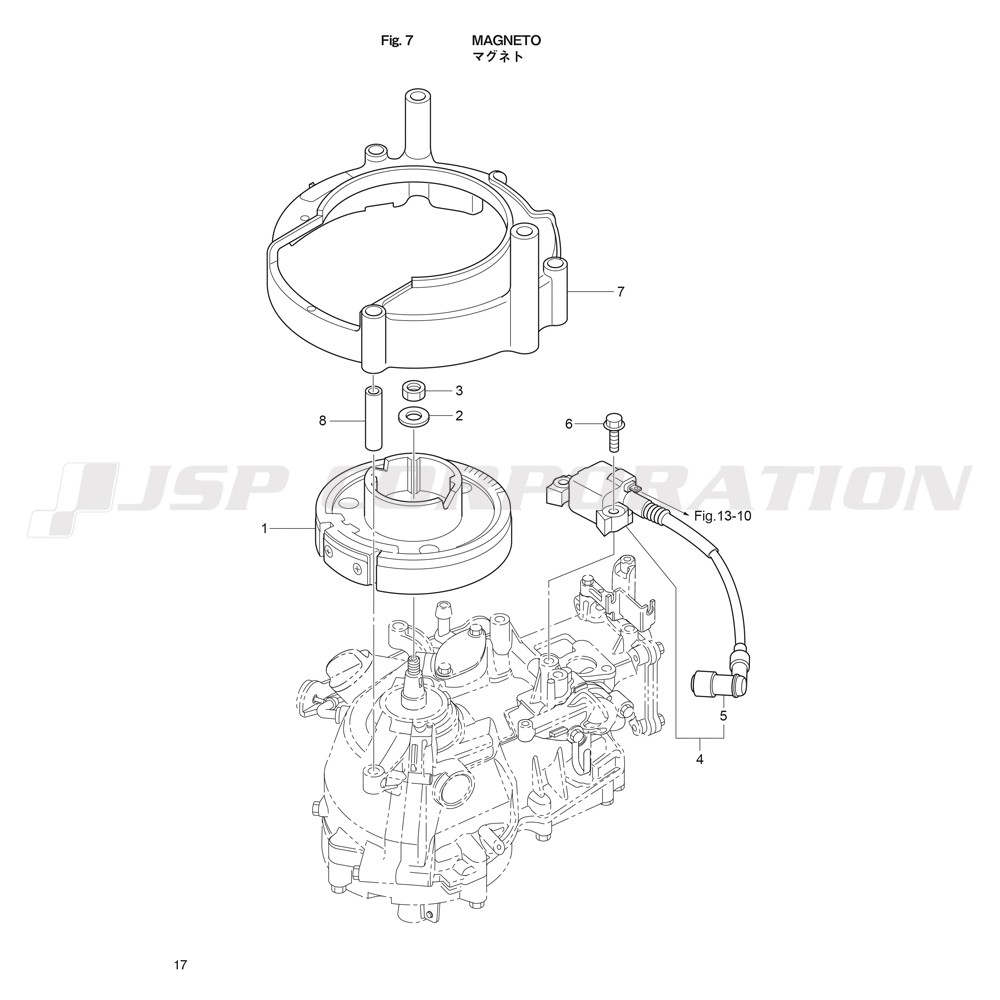 Fig. 7 MAGNETO
マグネト

7

3

8

2

6

JSP CORPORATION

Fig.13-10

1

5

4

17