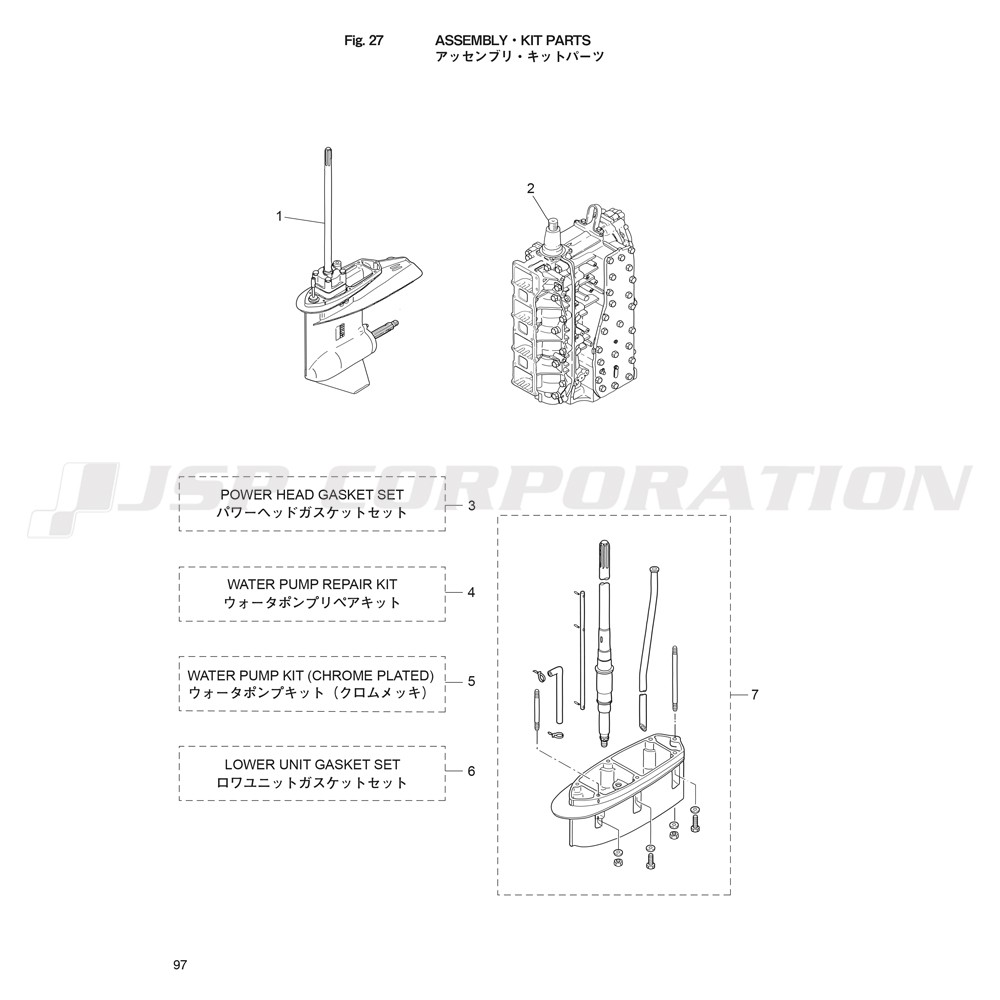 Fig. 27 ASSEMBLY・KIT PARTS
アッセンブリ・キットパーツ

1

2

JSP CORPORATION

POWER HEAD GASKET SET
パワーヘッドガスケットセット

3

WATER PUMP REPAIR KIT
ウォータポンプリペアキット

4

WATER PUMP KIT (CHROME PLATED)
ウォータポンプキット（クロムメッキ）

5

LOWER UNIT GASKET SET
ロワユニットガスケットセット

6

7

97