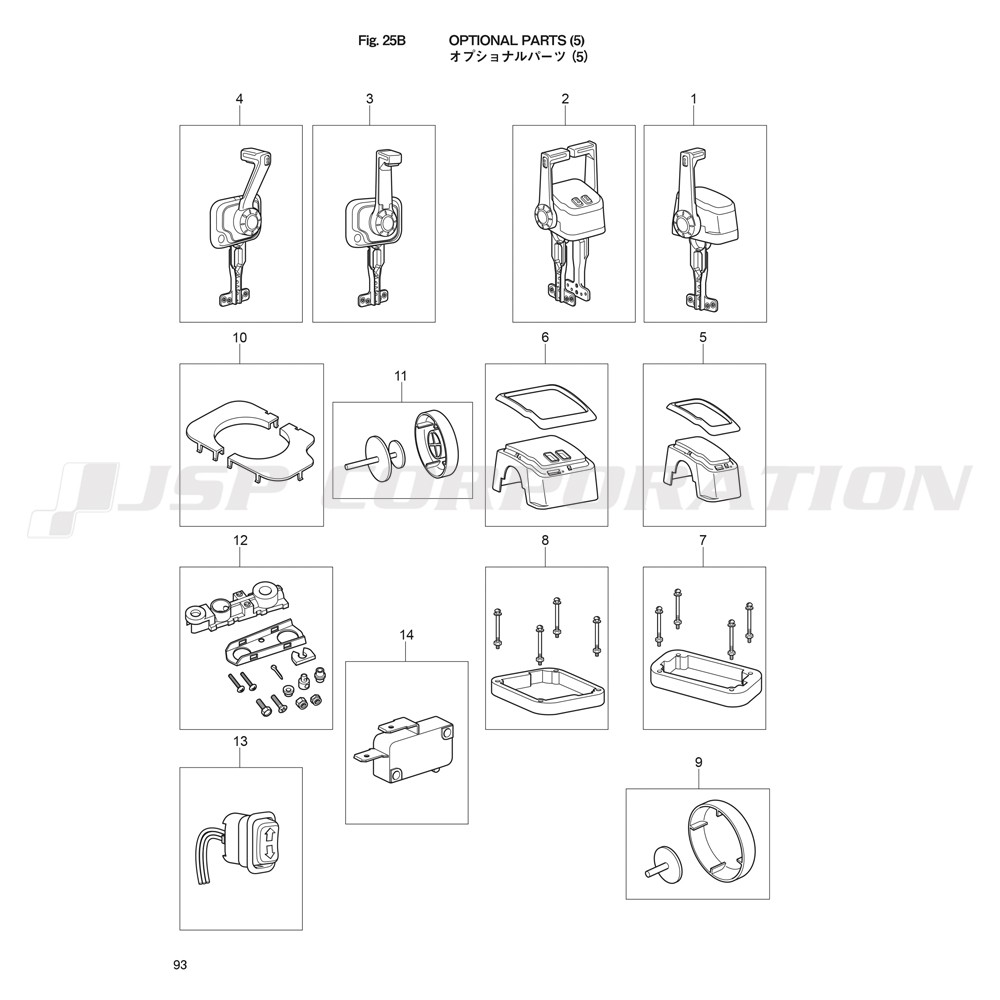 Fig. 25B OPTIONAL PARTS (5)
オプショナルパーツ (5)

4
3
2
1
10
11
6
5
JSP CORPORATION
12
8
7
14
13
9

93