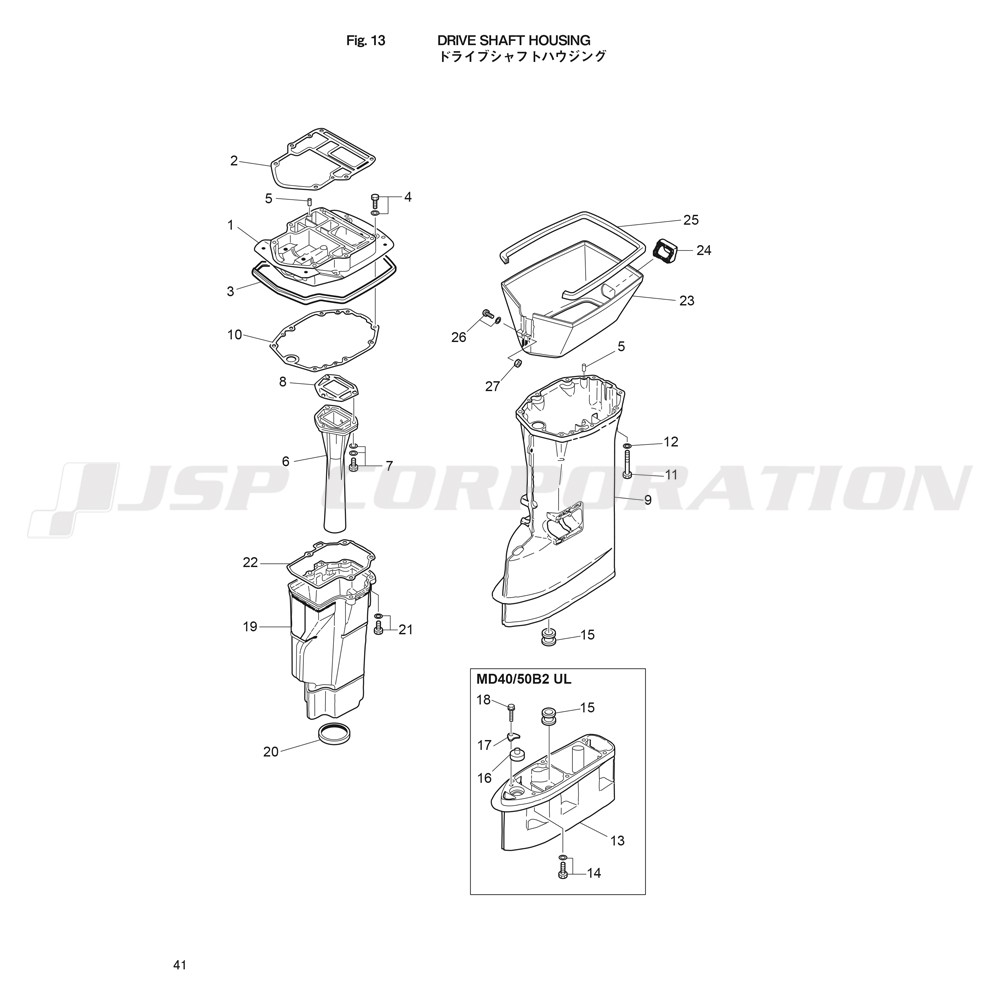 Fig. 13　　DRIVE SHAFT HOUSING
ドライブシャフトハウジング

2
5
4
1
3
10
8
6
7
22
19
21
20
25
24
23
26
5
27
12
11
9
15

JSP CORPORATION

MD40/50B2 UL
18
15
17
16
13
14

41