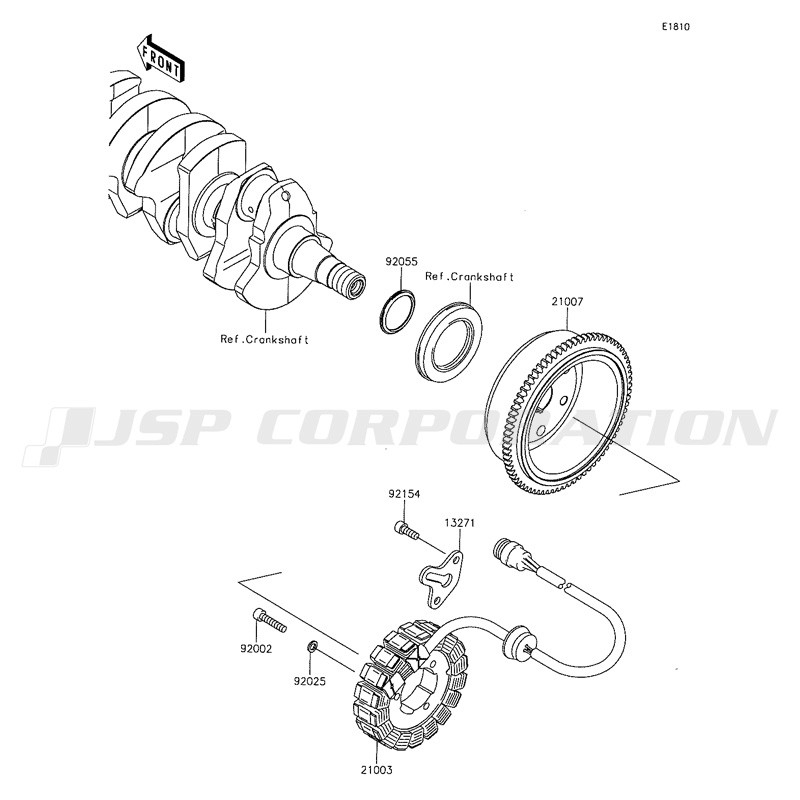 E1810

FRONT

92055

Ref.Crankshaft

21007

Ref.Crankshaft

JSP CORPORATION

92154

13271

92002

92025

21003