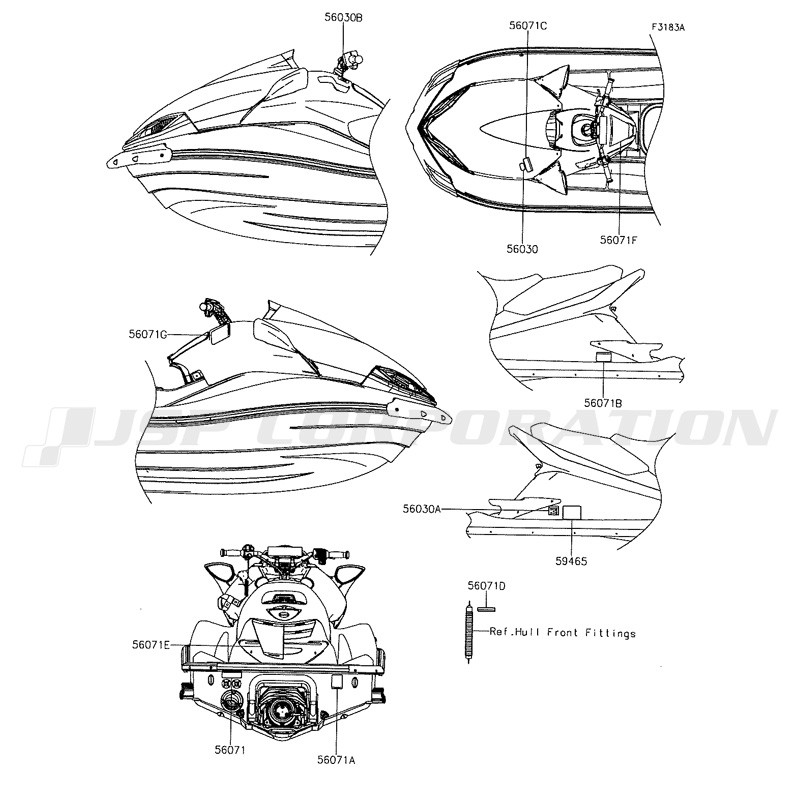 56030B
56071C
F3183A
56030
56071F
56071G
56071B
JSP CORPORATION
56030A
59465
56071D
Ref.Hull Front Fittings
56071E
56071
56071A