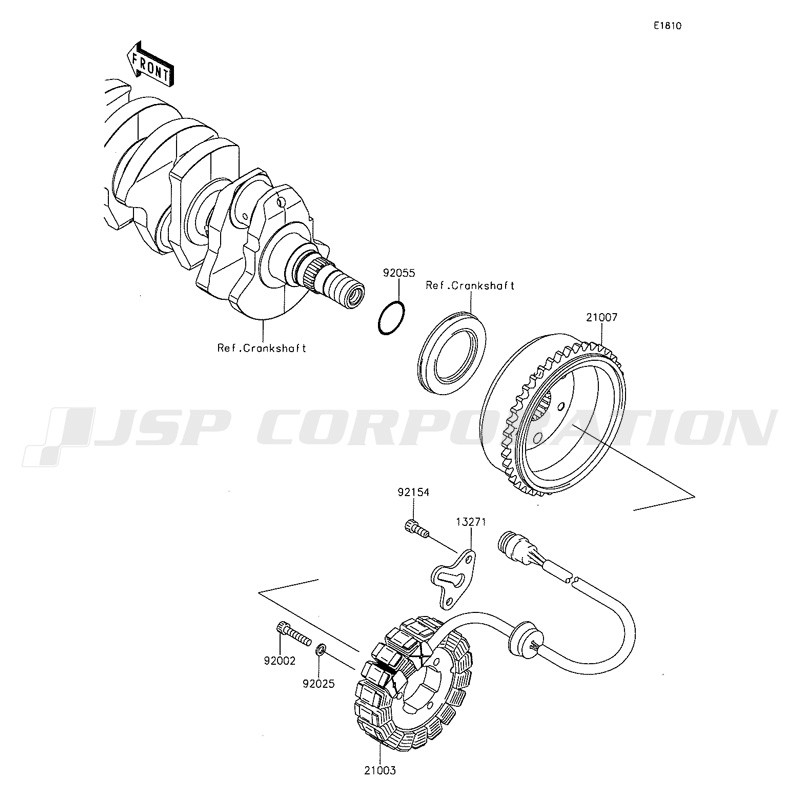 E1810

FRONT

92055

Ref.Crankshaft

21007

Ref.Crankshaft

JSP CORPORATION

92154

13271

92002

92025

21003